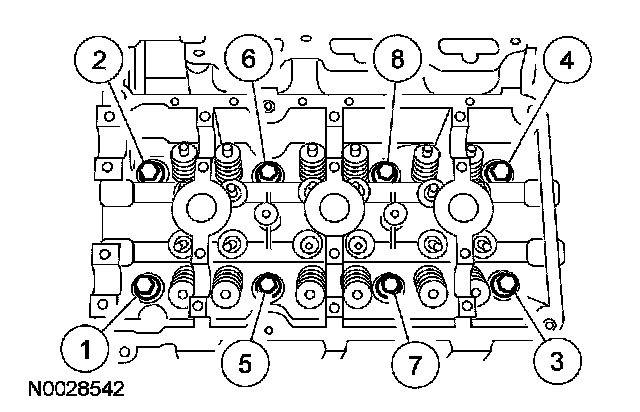 2
6
8
4
1
5
7
3
N0028542