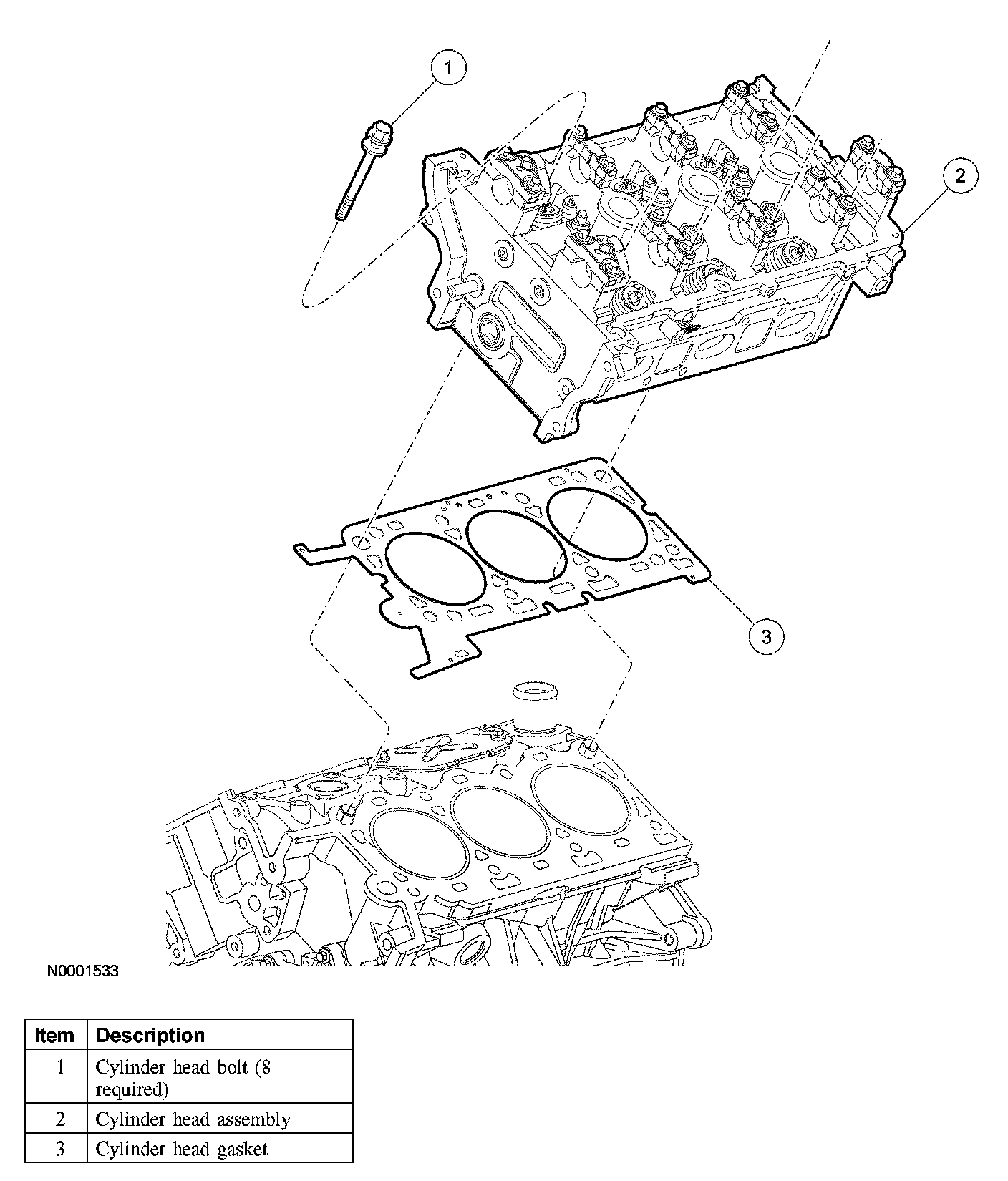 1

2

3

N0001533

| Item | Description |
|---|---|
| 1 | Cylinder head bolt (8 required) |
| 2 | Cylinder head assembly |
| 3 | Cylinder head gasket |