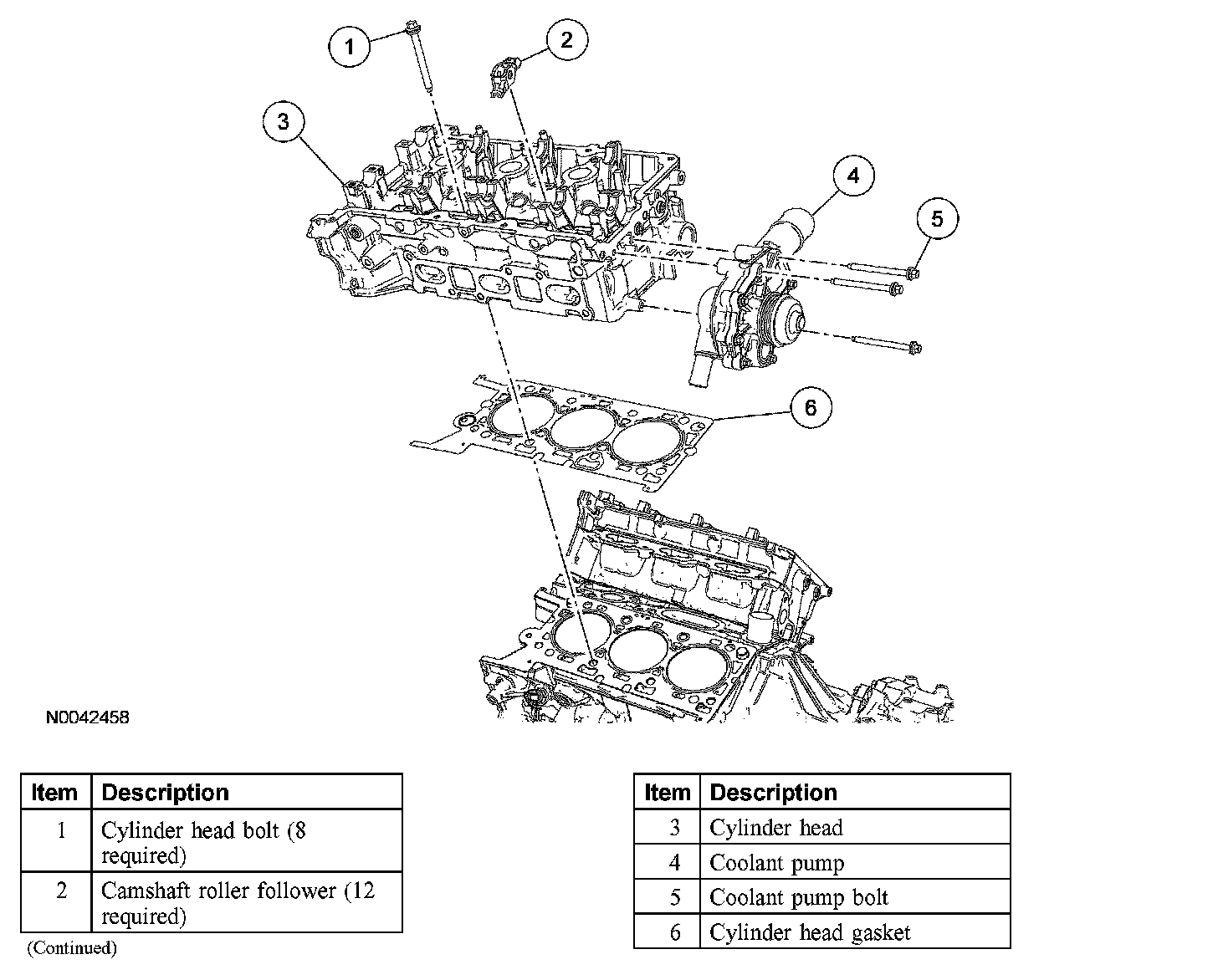 1
2
3
4
5
6

N0042458

| Item | Description |
|---|---|
| 1 | Cylinder head bolt (8 required) |
| 2 | Camshaft roller follower (12 required) |

(Continued)

| Item | Description |
|---|---|
| 3 | Cylinder head |
| 4 | Coolant pump |
| 5 | Coolant pump bolt |
| 6 | Cylinder head gasket |