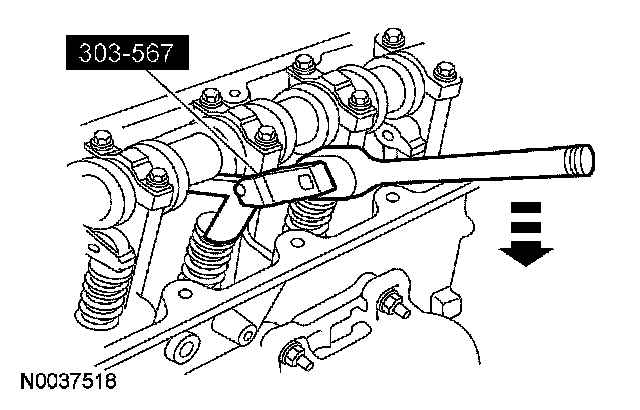 303-567

N0037518