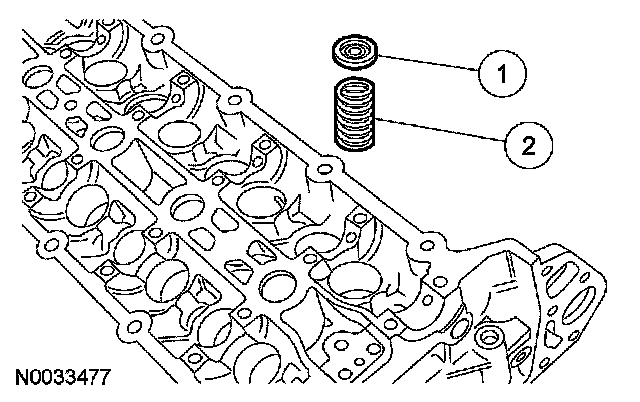 1
2
N0033477