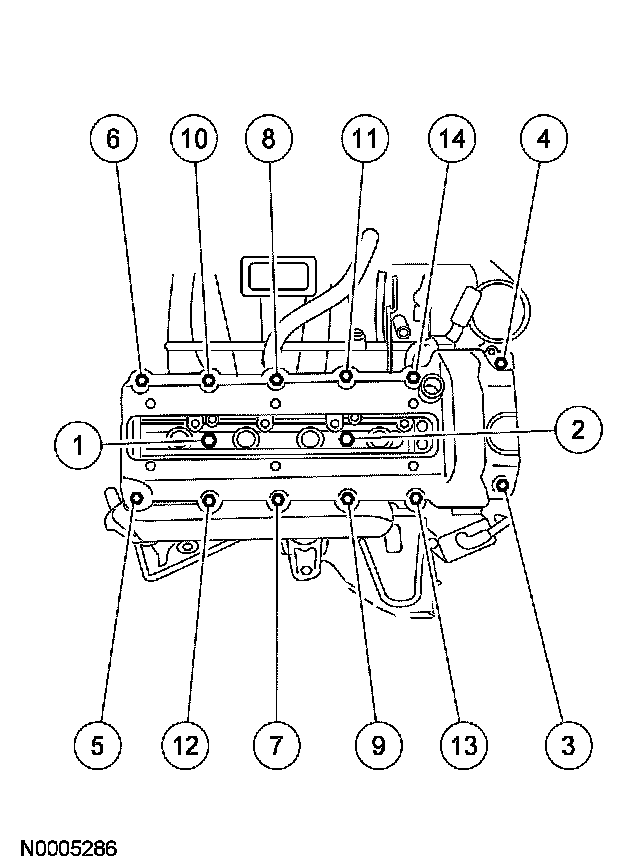 6 10 8 11 14 4

1 2

5 12 7 9 13 3

N0005286