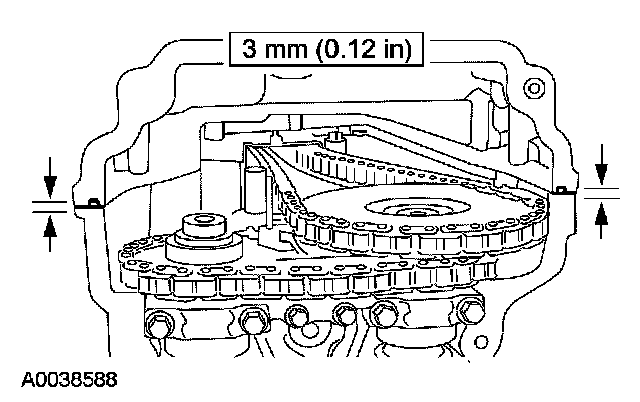 3 mm (0.12 in)

A0038588