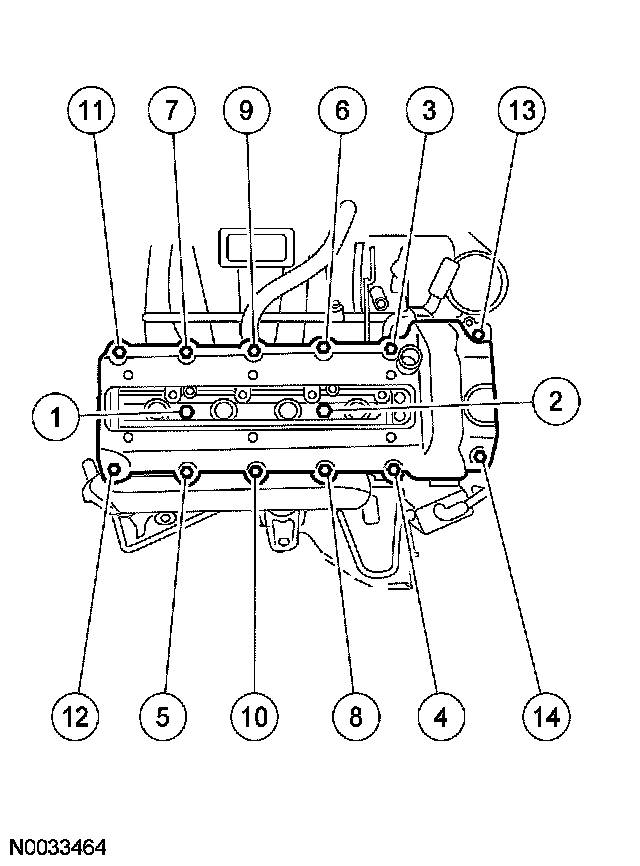 11 7 9 6 3 13

1 2

12 5 10 8 4 14

N0033464