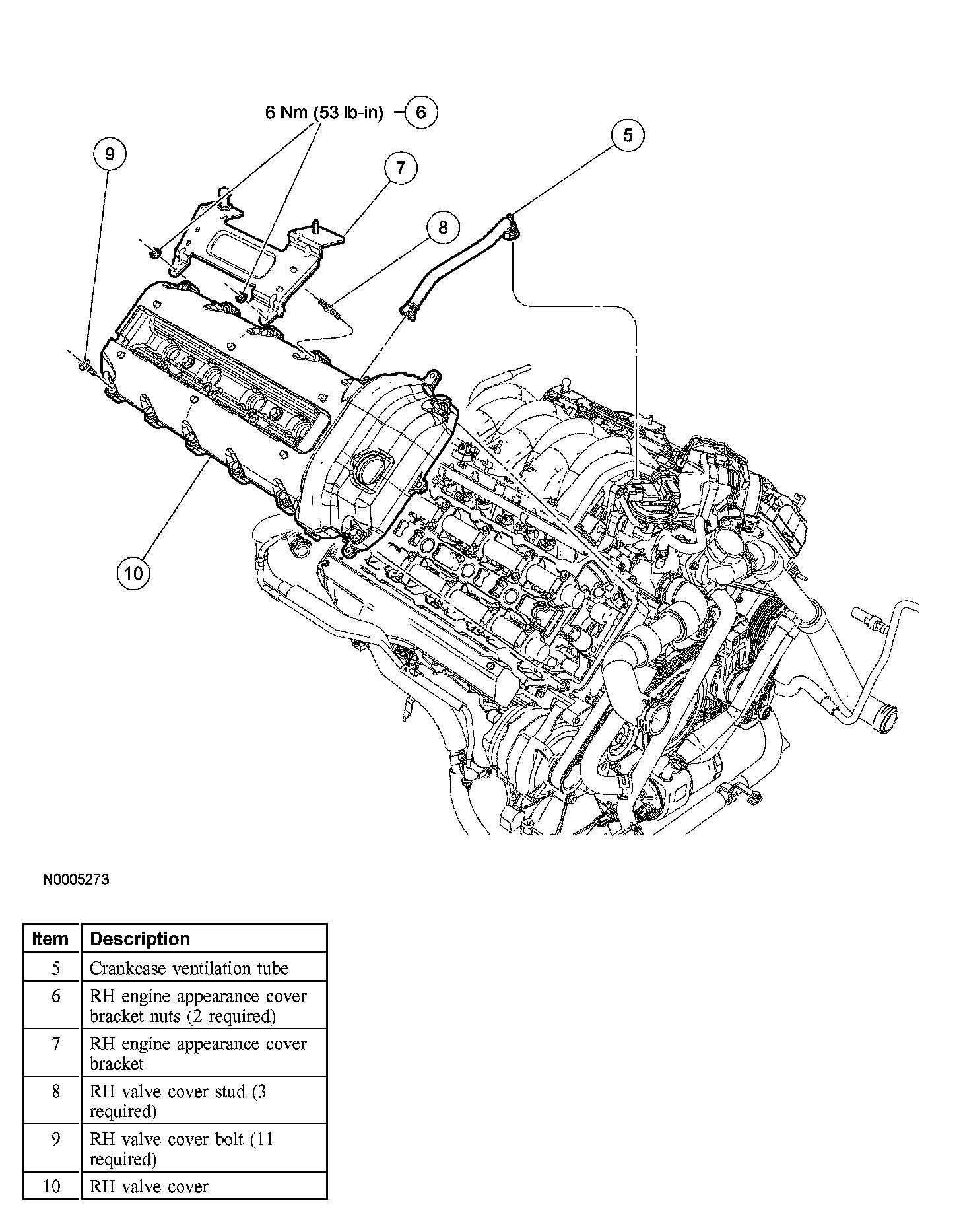 6 Nm (53 lb-in) 6

5

9

7

8

10

N0005273

| Item | Description |
|---|---|
| 5 | Crankcase ventilation tube |
| 6 | RH engine appearance cover bracket nuts (2 required) |
| 7 | RH engine appearance cover bracket |
| 8 | RH valve cover stud (3 required) |
| 9 | RH valve cover bolt (11 required) |
| 10 | RH valve cover |