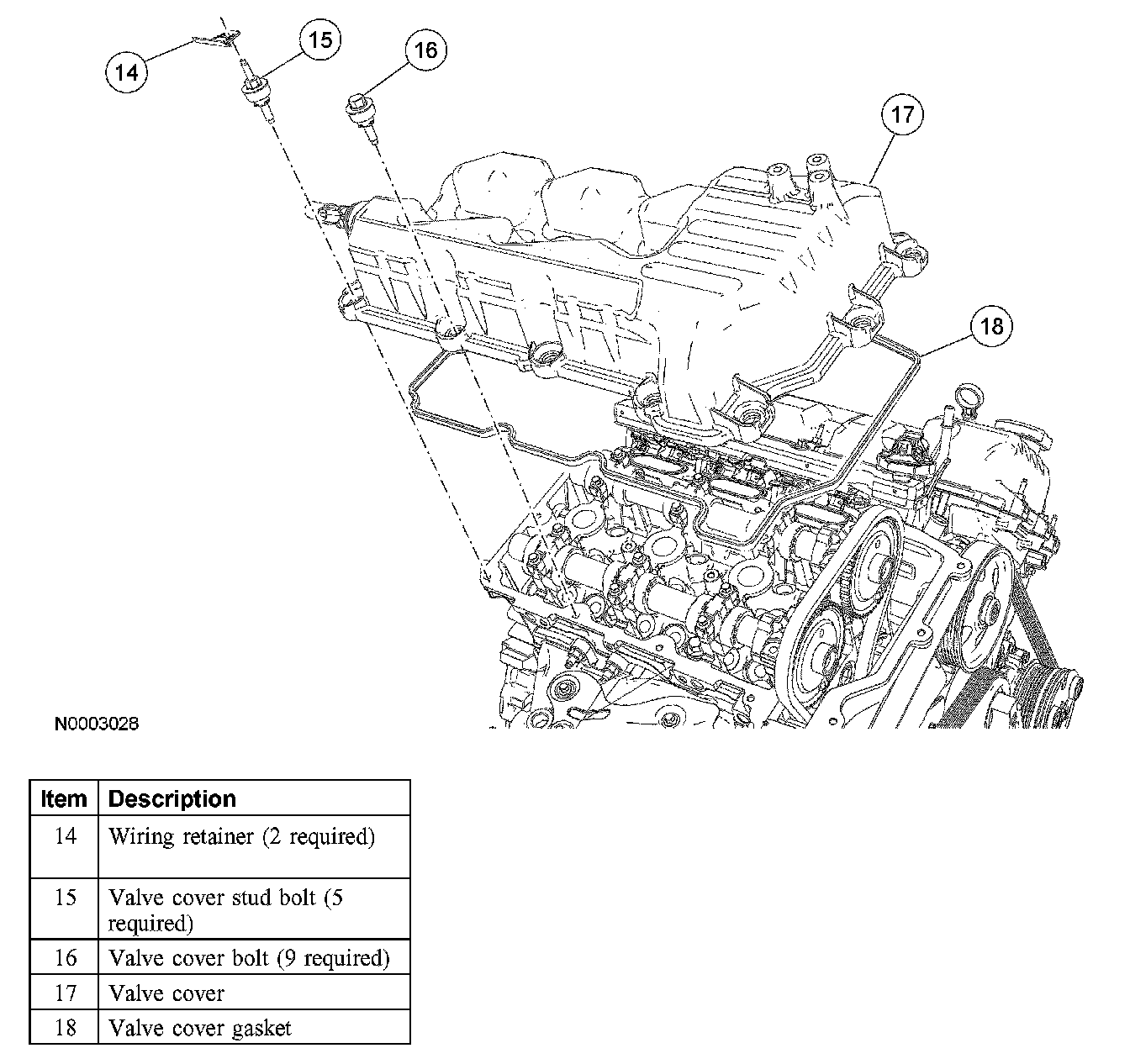 14
15
16
17
18

N0003028

| Item | Description |
|---|---|
| 14 | Wiring retainer (2 required) |
| 15 | Valve cover stud bolt (5 required) |
| 16 | Valve cover bolt (9 required) |
| 17 | Valve cover |
| 18 | Valve cover gasket |