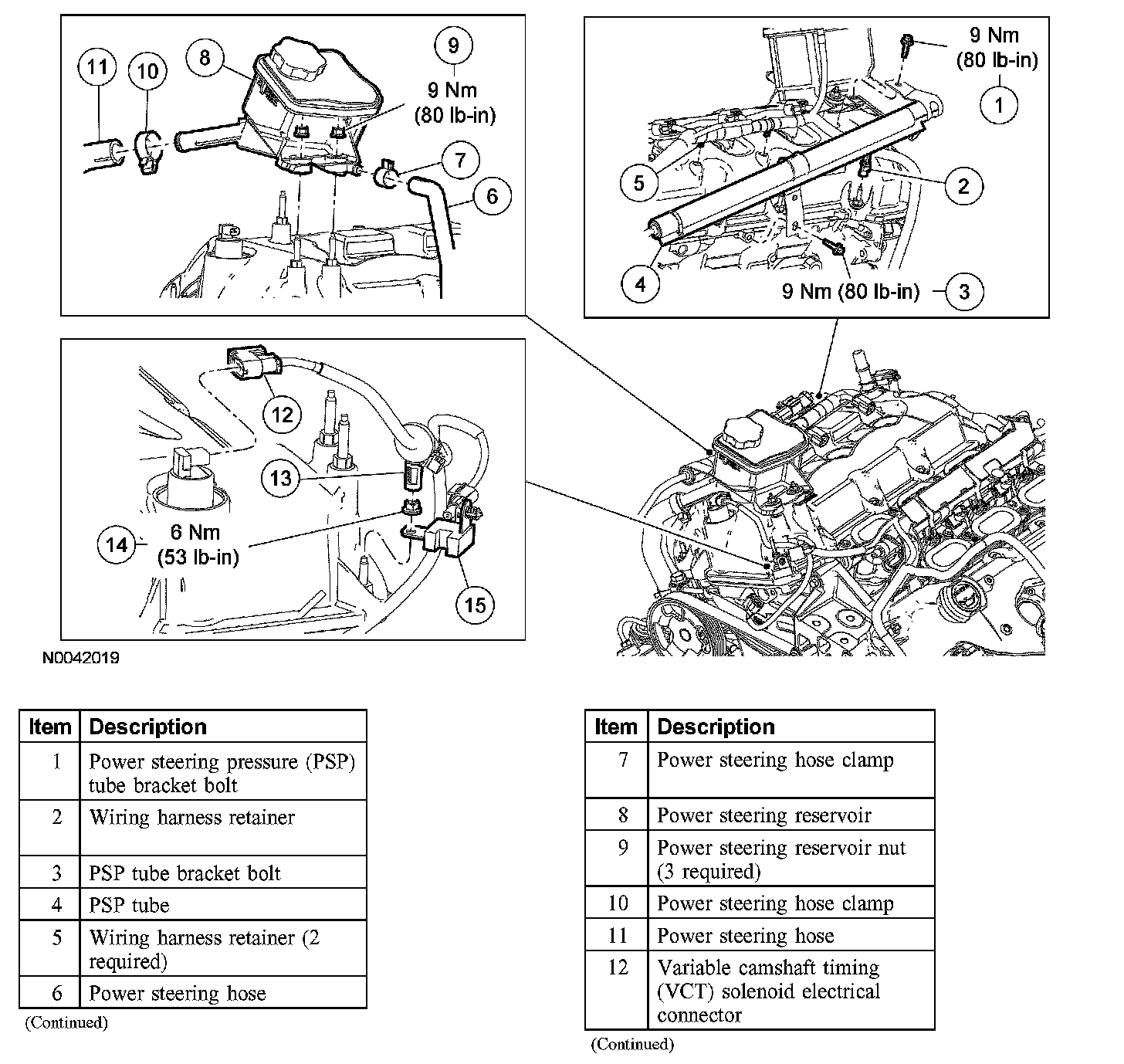 11
10
8
9
9 Nm
(80 lb-in)
7
6

9 Nm
(80 lb-in)
1
5
2
4
9 Nm (80 lb-in)
3

12
13
14
6 Nm
(53 lb-in)
15

N0042019

| Item | Description |
|---|---|
| 1 | Power steering pressure (PSP) tube bracket bolt |
| 2 | Wiring harness retainer |
| 3 | PSP tube bracket bolt |
| 4 | PSP tube |
| 5 | Wiring harness retainer (2 required) |
| 6 | Power steering hose |

(Continued)

| Item | Description |
|---|---|
| 7 | Power steering hose clamp |
| 8 | Power steering reservoir |
| 9 | Power steering reservoir nut (3 required) |
| 10 | Power steering hose clamp |
| 11 | Power steering hose |
| 12 | Variable camshaft timing (VCT) solenoid electrical connector |

(Continued)