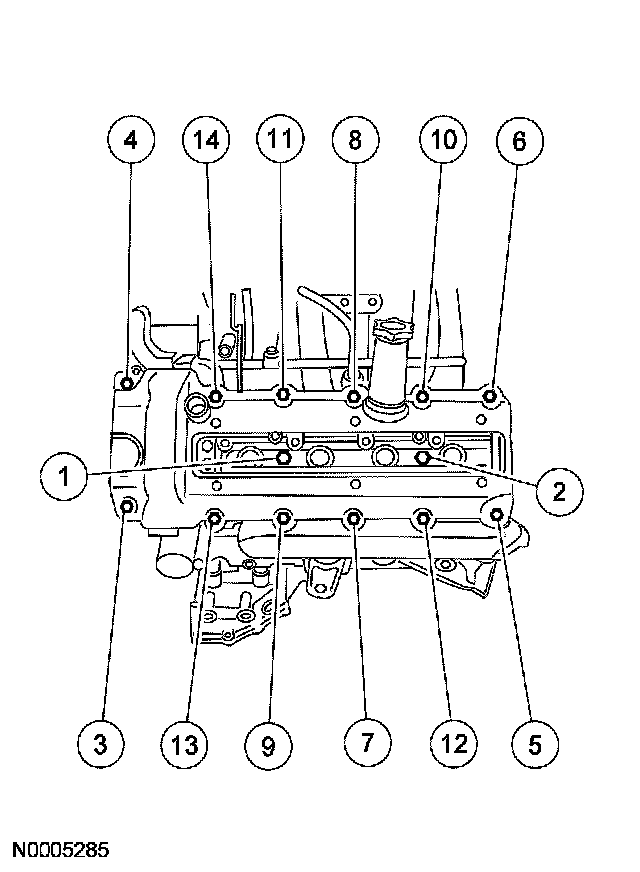 4
14
11
8
10
6
1
2
3
13
9
7
12
5
N0005285