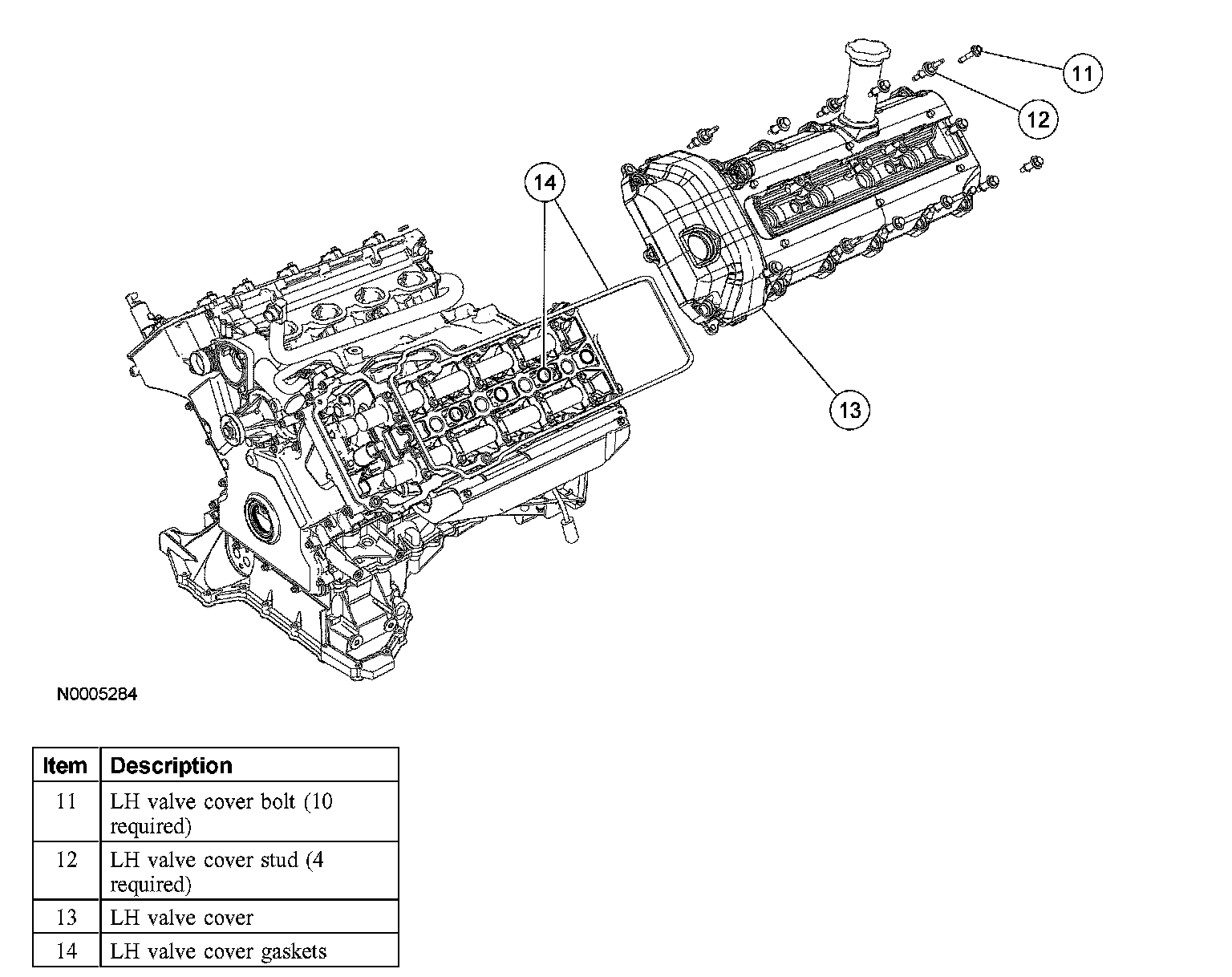 11

12

14

13

N0005284

| Item | Description |
|---|---|
| 11 | LH valve cover bolt (10 required) |
| 12 | LH valve cover stud (4 required) |
| 13 | LH valve cover |
| 14 | LH valve cover gaskets |