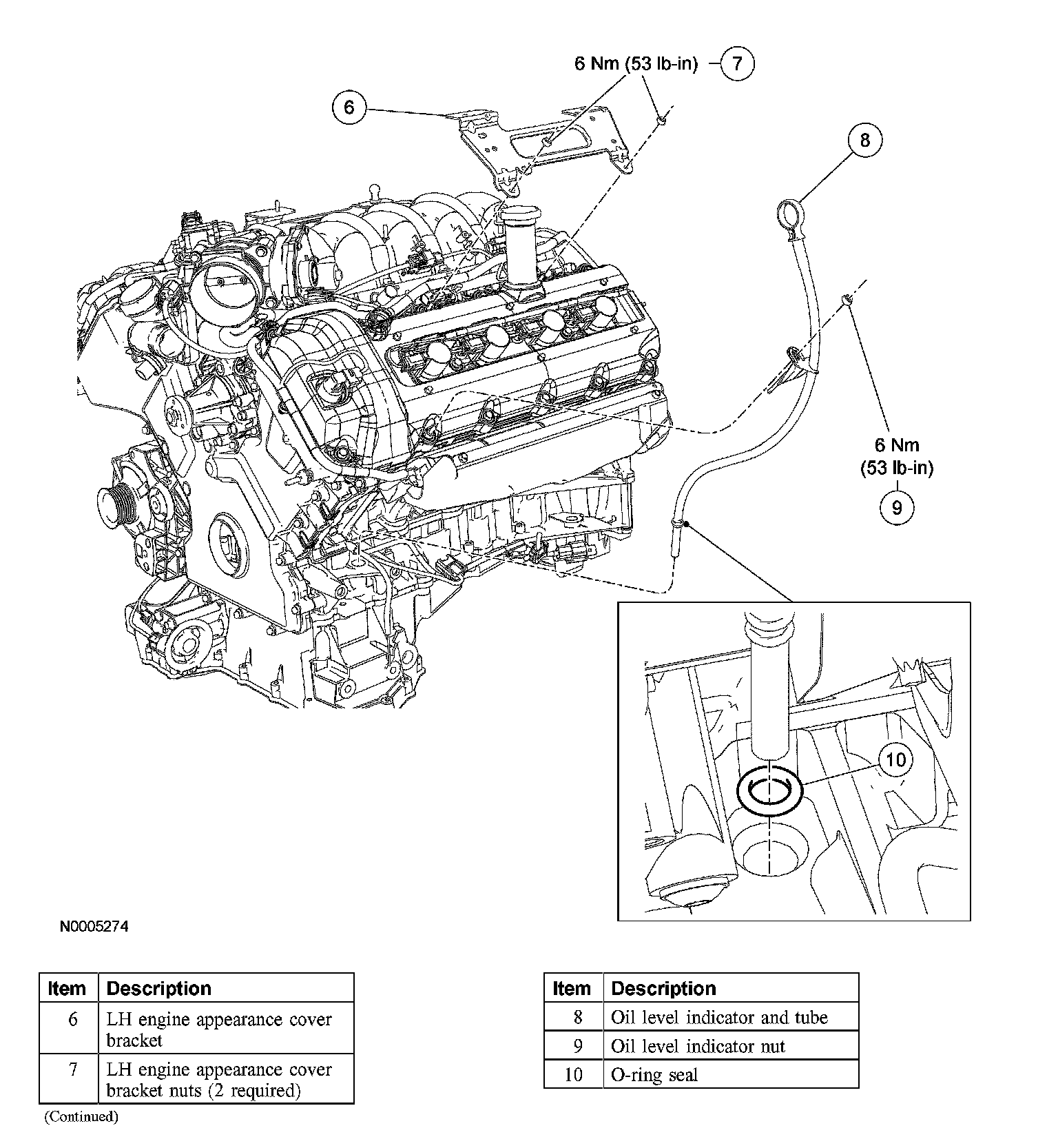 6 Nm (53 lb-in) 7

6

8

6 Nm (53 lb-in)

9

10

N0005274

| Item | Description |
|---|---|
| 6 | LH engine appearance cover bracket |
| 7 | LH engine appearance cover bracket nuts (2 required) |

(Continued)

| Item | Description |
|---|---|
| 8 | Oil level indicator and tube |
| 9 | Oil level indicator nut |
| 10 | O-ring seal |