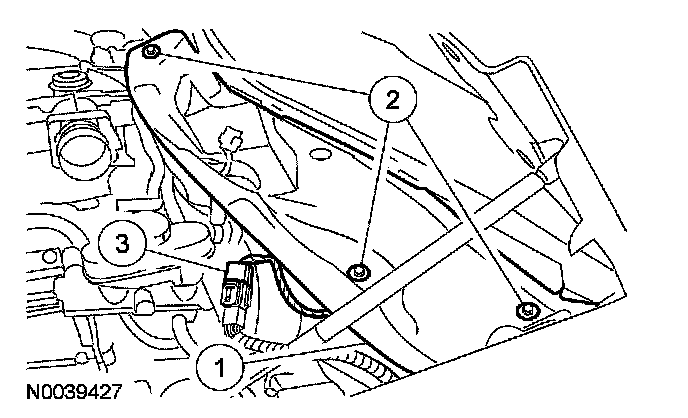 2
3
1
N0039427