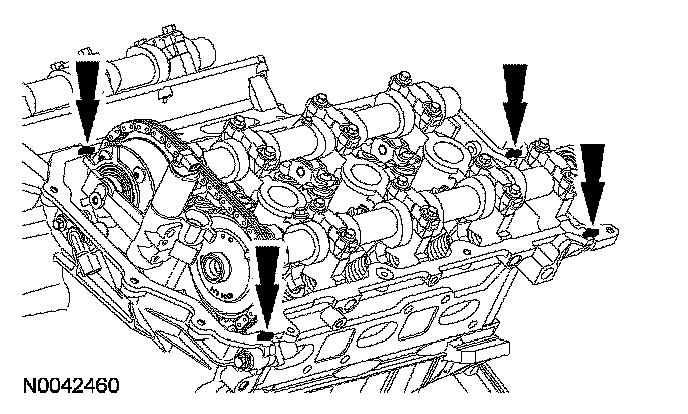 N0042460