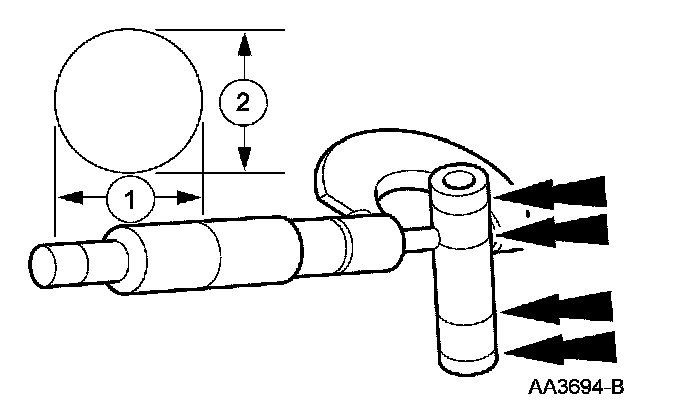 2
1
AA3694-B