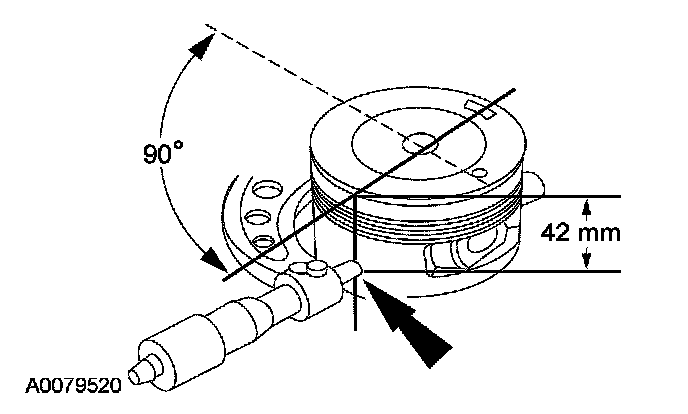 90°

42 mm

A0079520