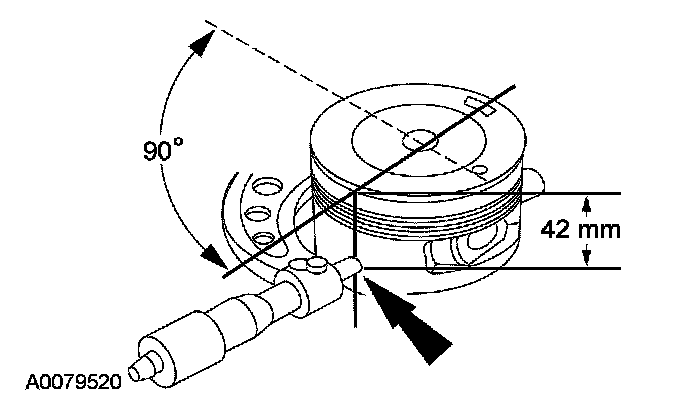 90°
42 mm
A0079520