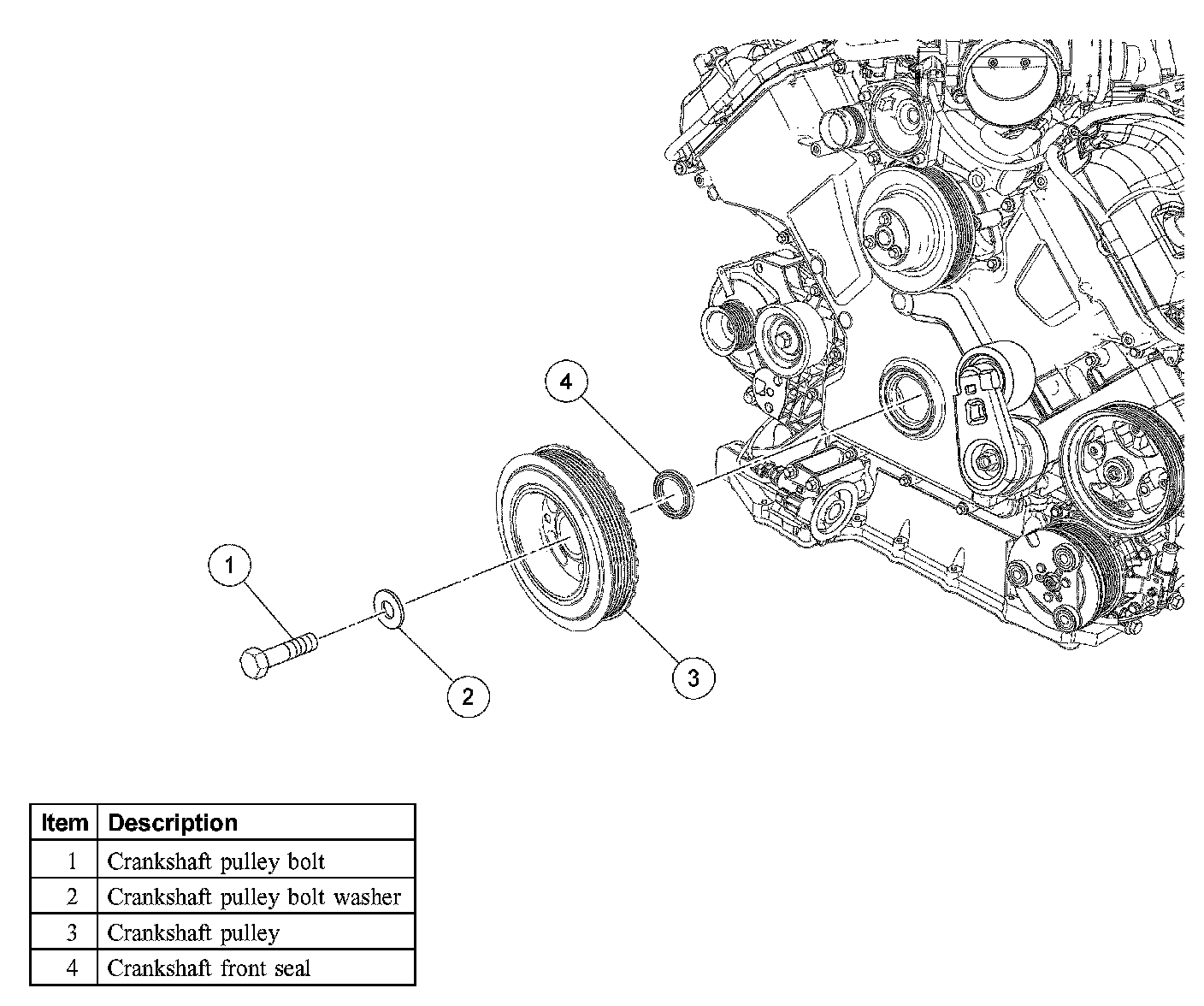 4

1

2

3

| Item | Description |
|---|---|
| 1 | Crankshaft pulley bolt |
| 2 | Crankshaft pulley bolt washer |
| 3 | Crankshaft pulley |
| 4 | Crankshaft front seal |