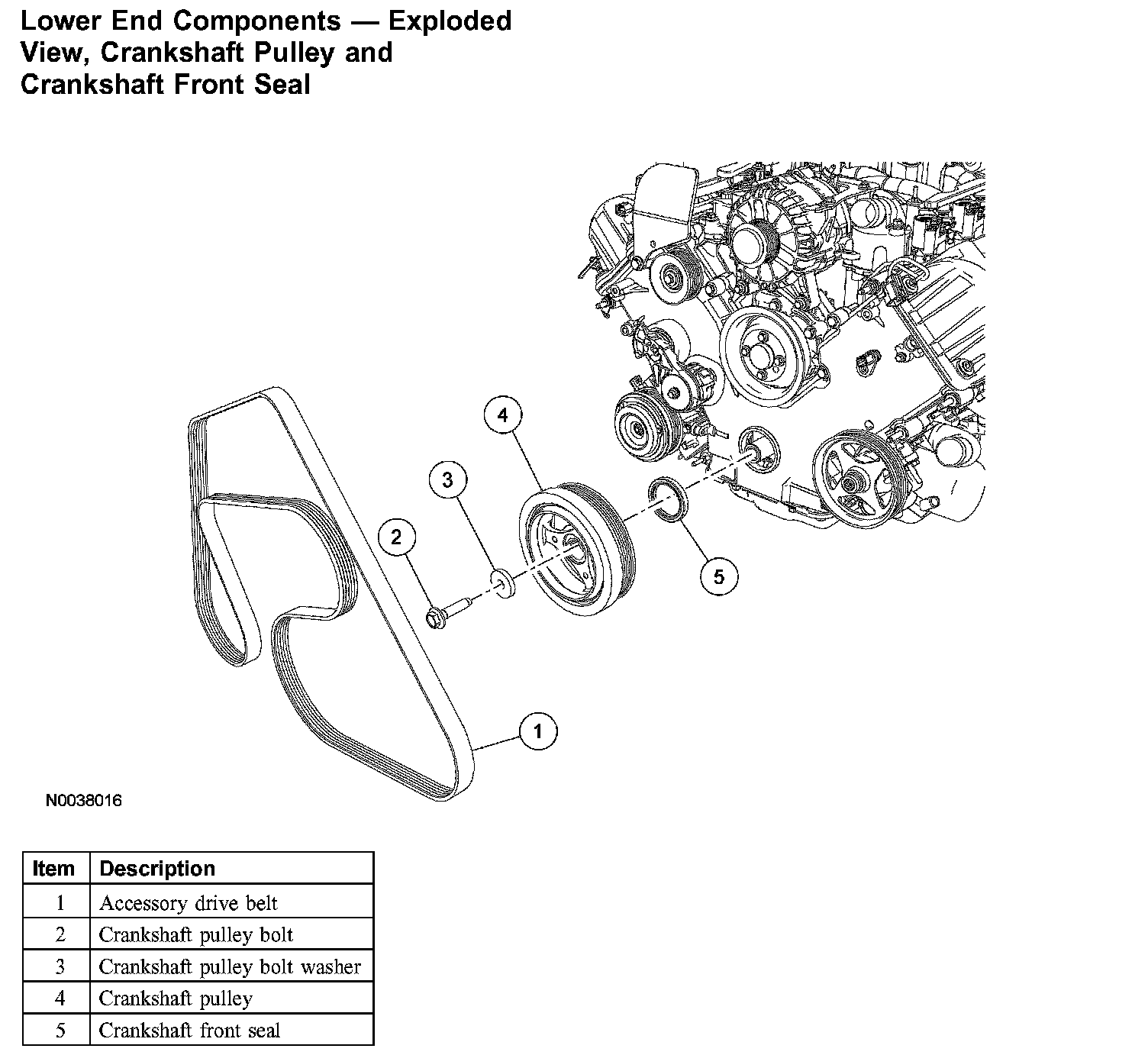 Lower End Components — Exploded View, Crankshaft Pulley and Crankshaft Front Seal

4

3

2

5

1

N0038016

| Item | Description |
|---|---|
| 1 | Accessory drive belt |
| 2 | Crankshaft pulley bolt |
| 3 | Crankshaft pulley bolt washer |
| 4 | Crankshaft pulley |
| 5 | Crankshaft front seal |