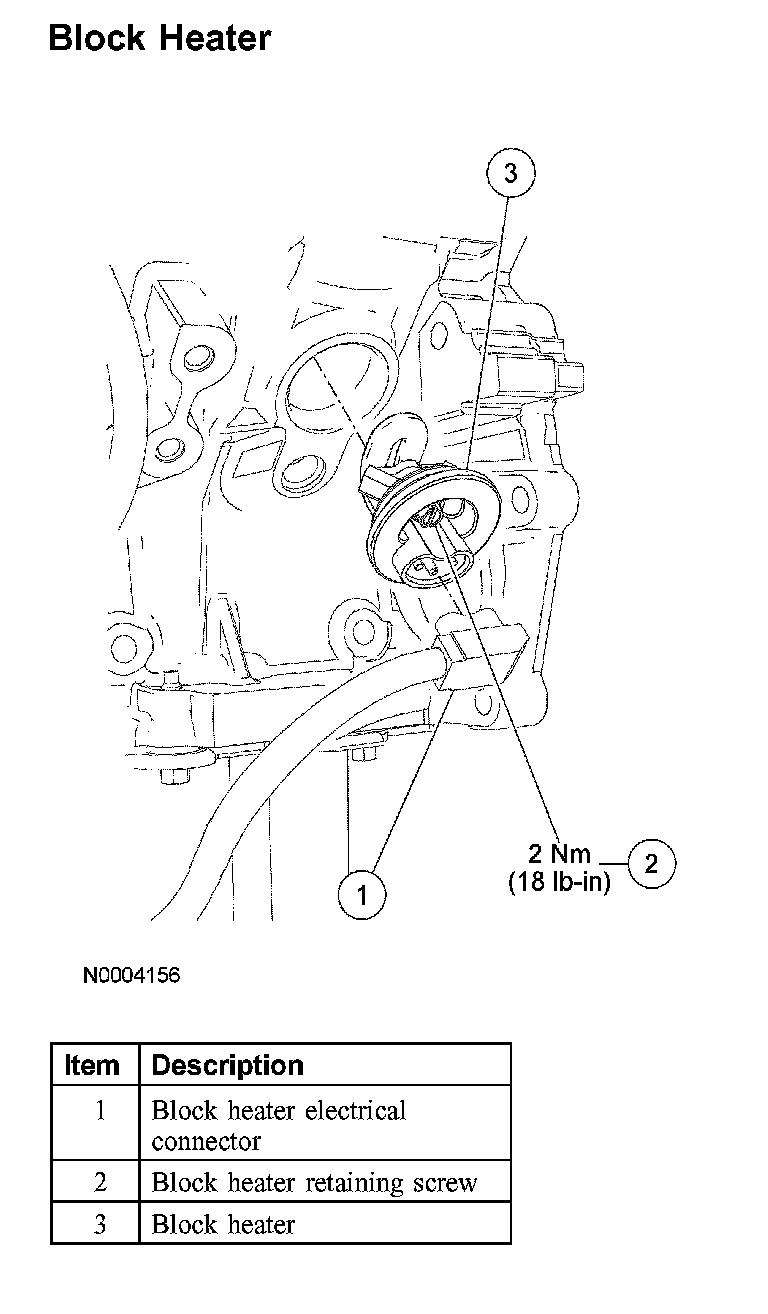 Block Heater

3

2 Nm (18 lb-in)

2

1

N0004156

| Item | Description |
|---|---|
| 1 | Block heater electrical connector |
| 2 | Block heater retaining screw |
| 3 | Block heater |