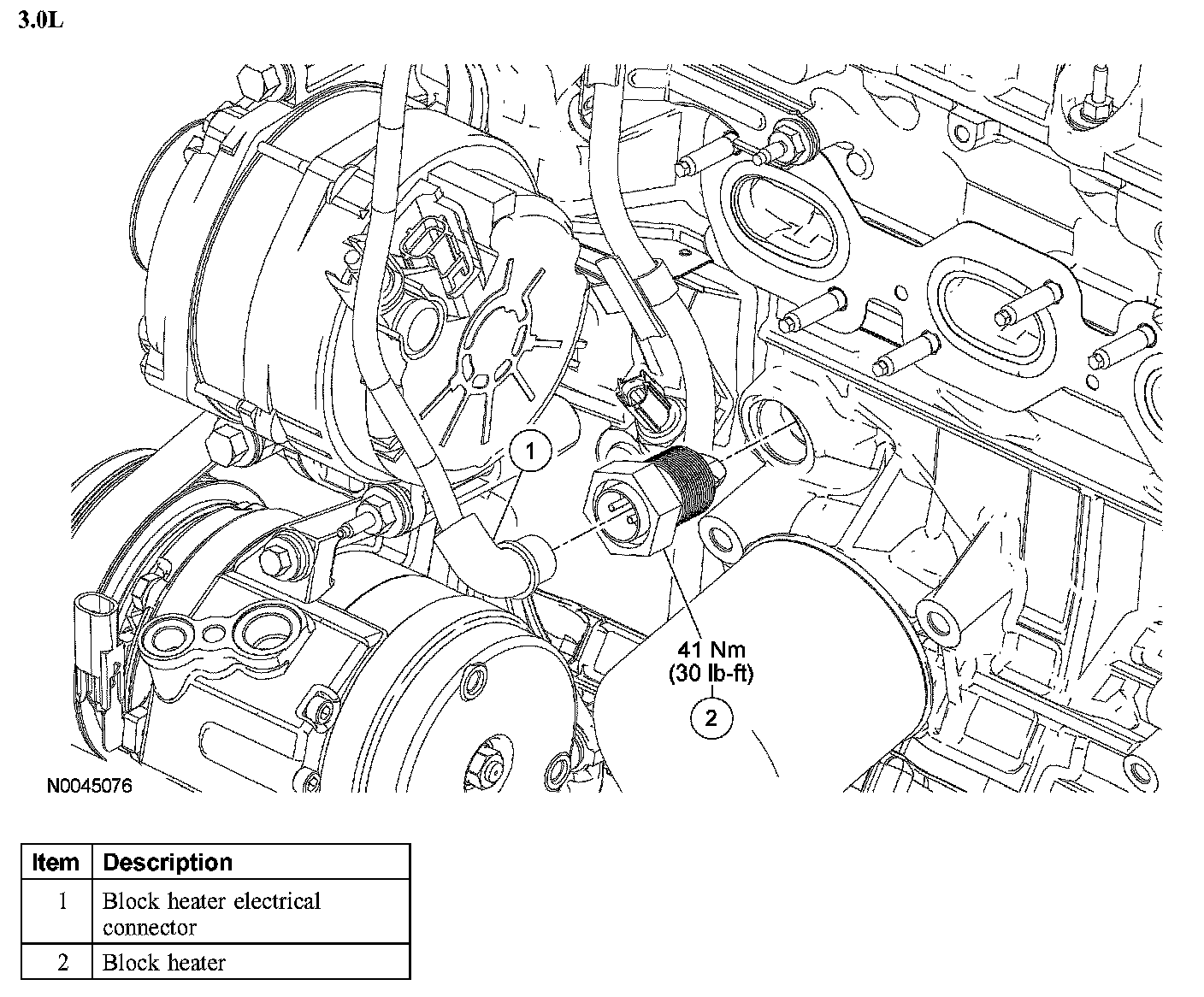 3.0L

1

41 Nm
(30 lb-ft)

2

N0045076

| Item | Description |
|---|---|
| 1 | Block heater electrical connector |
| 2 | Block heater |