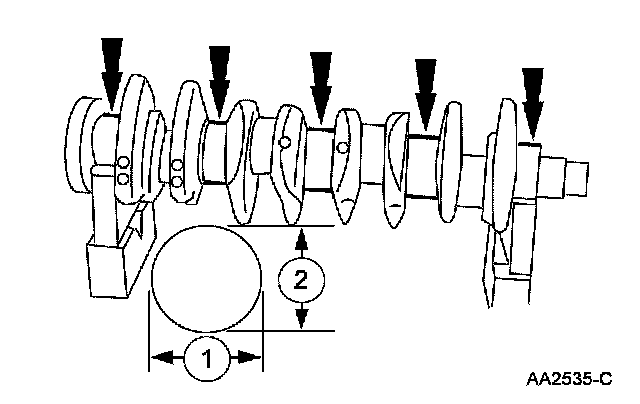 2
1
AA2535-C