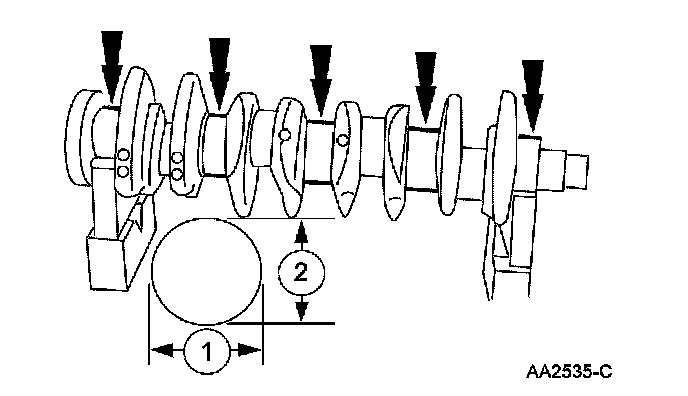 2

1

AA2535-C