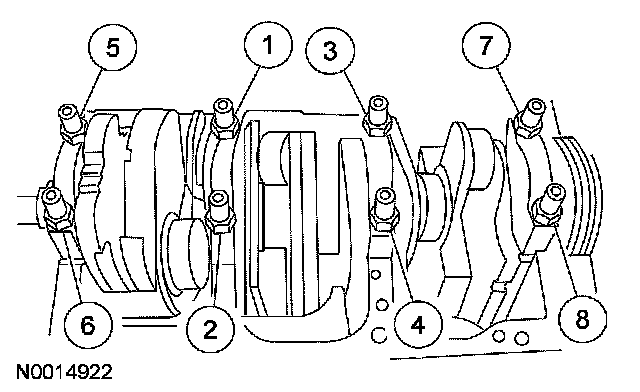 5
1
3
7
6
2
4
8
N0014922