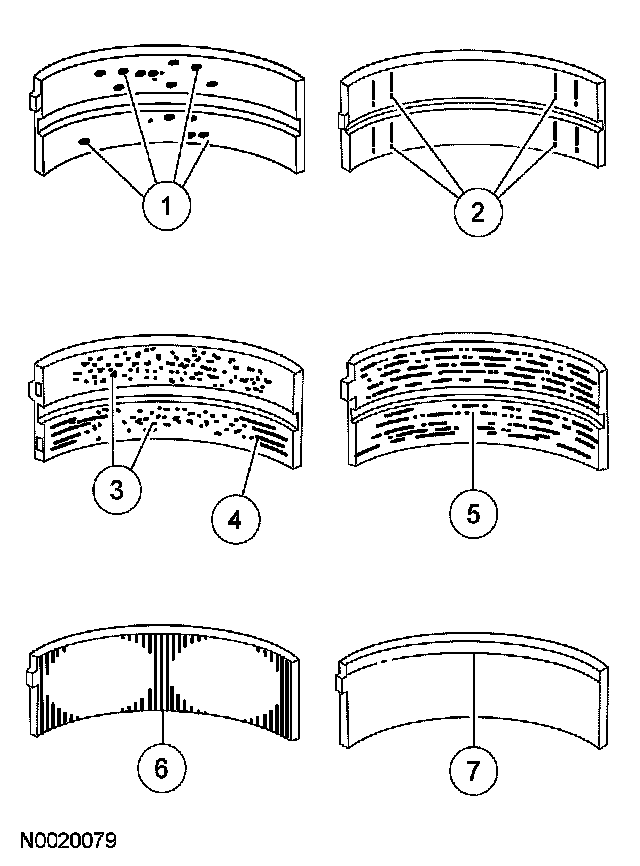 1

2

3

4

5

6

7

N0020079