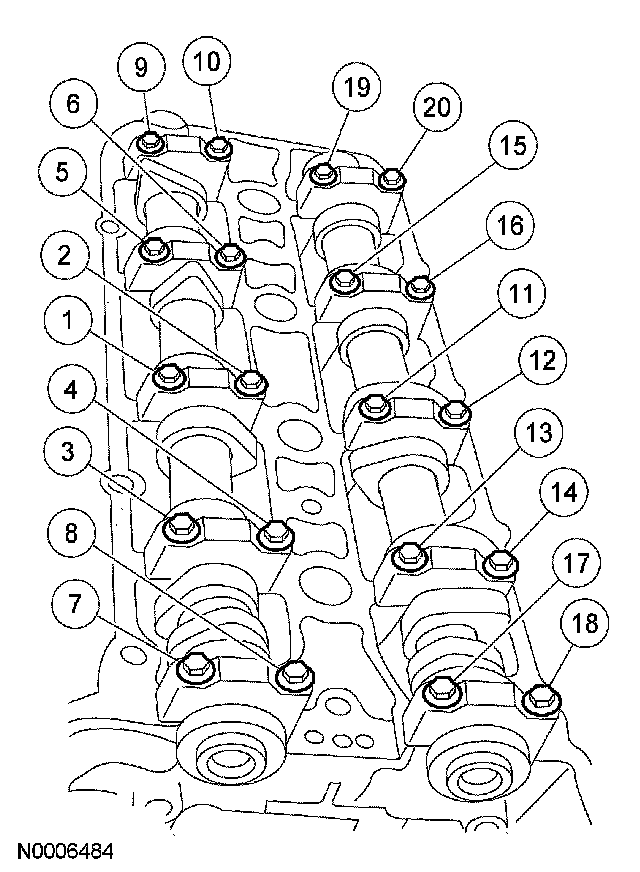 9
10
19
20
6
15
5
16
2
11
1
12
4
13
3
14
8
17
7
18
N0006484