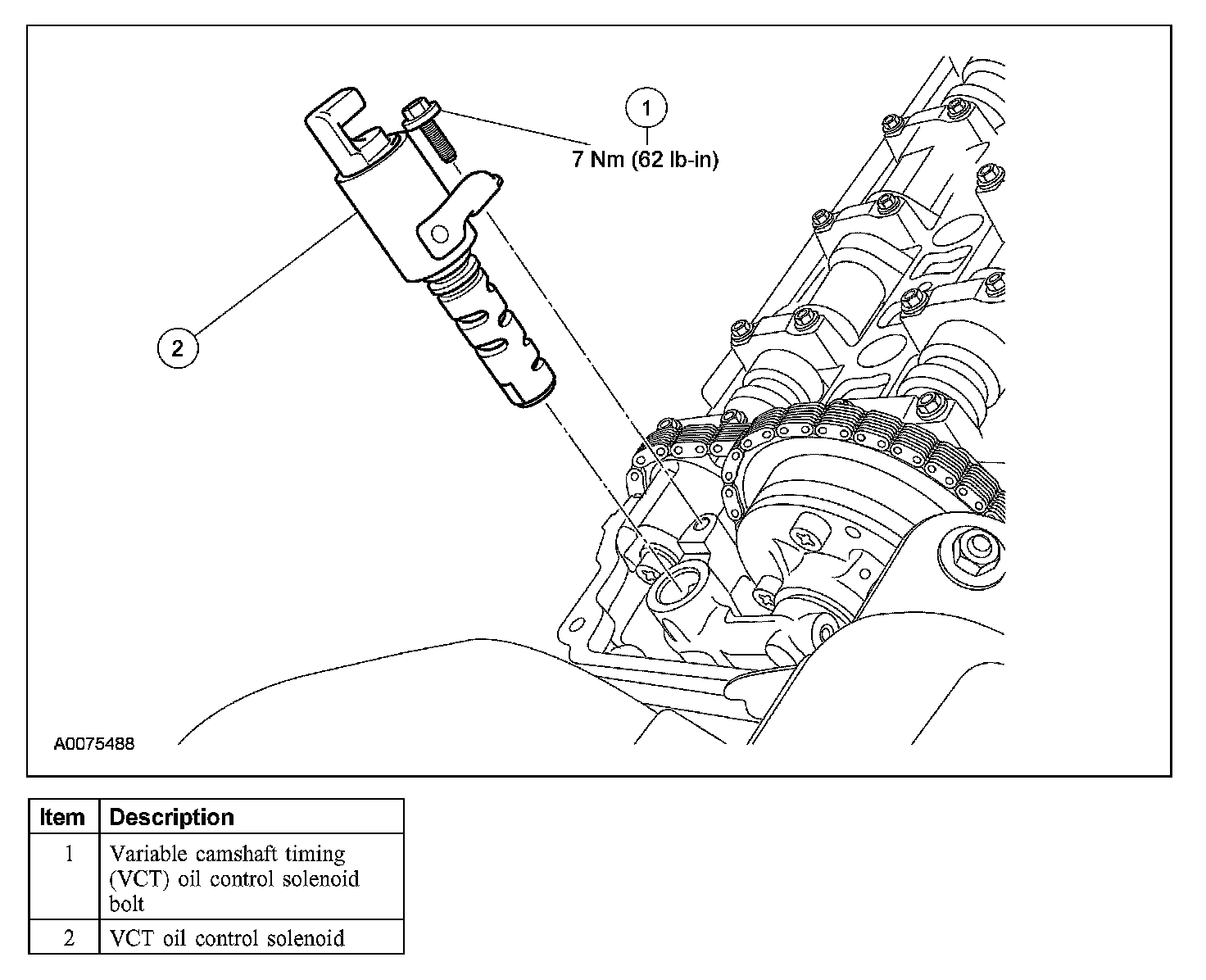 1
7 Nm (62 lb-in)

2

A0075488

| Item | Description |
|---|---|
| 1 | Variable camshaft timing (VCT) oil control solenoid bolt |
| 2 | VCT oil control solenoid |