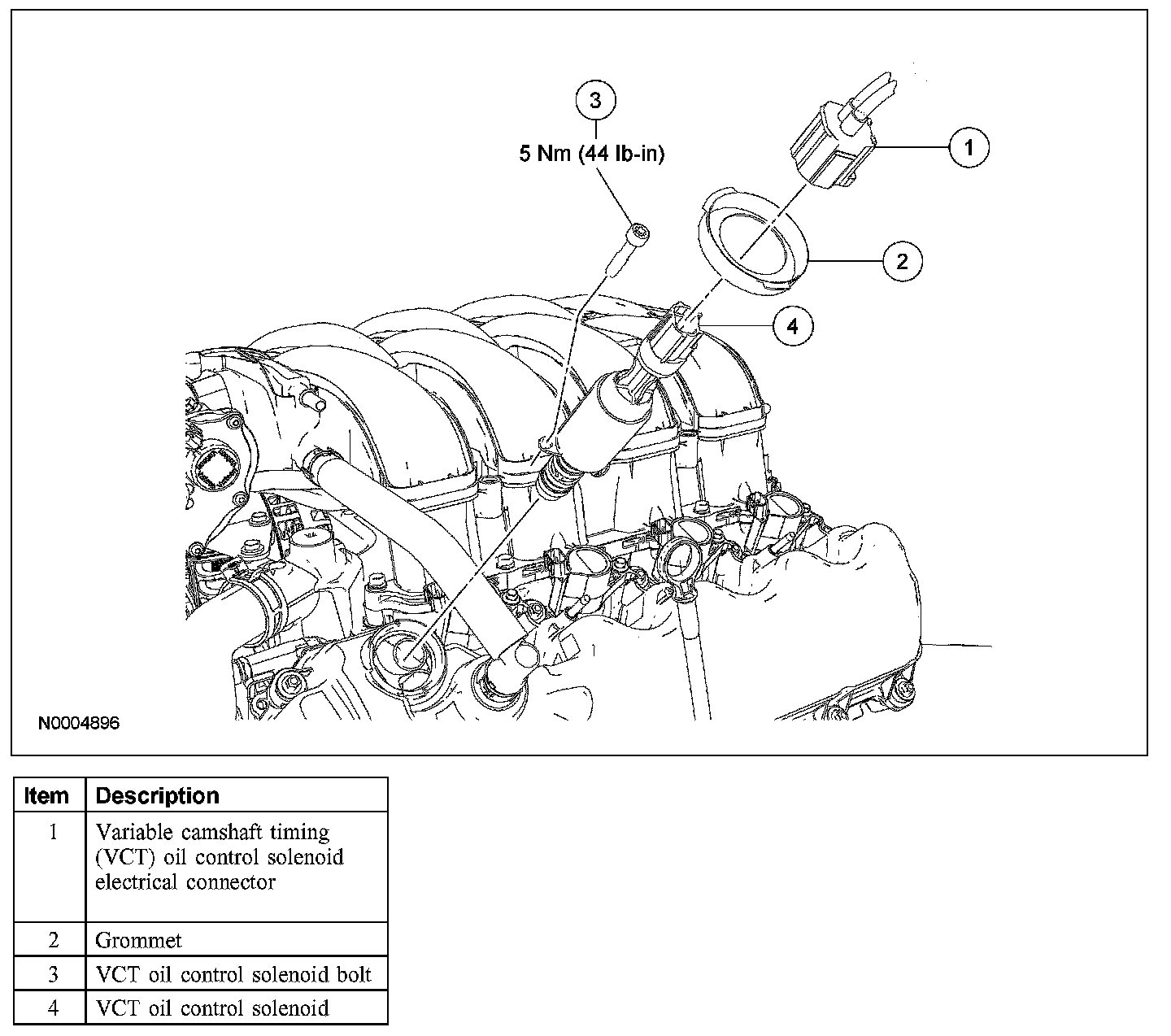 3
5 Nm (44 lb-in)
1
2
4
N0004896

| Item | Description |
|---|---|
| 1 | Variable camshaft timing (VCT) oil control solenoid electrical connector |
| 2 | Grommet |
| 3 | VCT oil control solenoid bolt |
| 4 | VCT oil control solenoid |