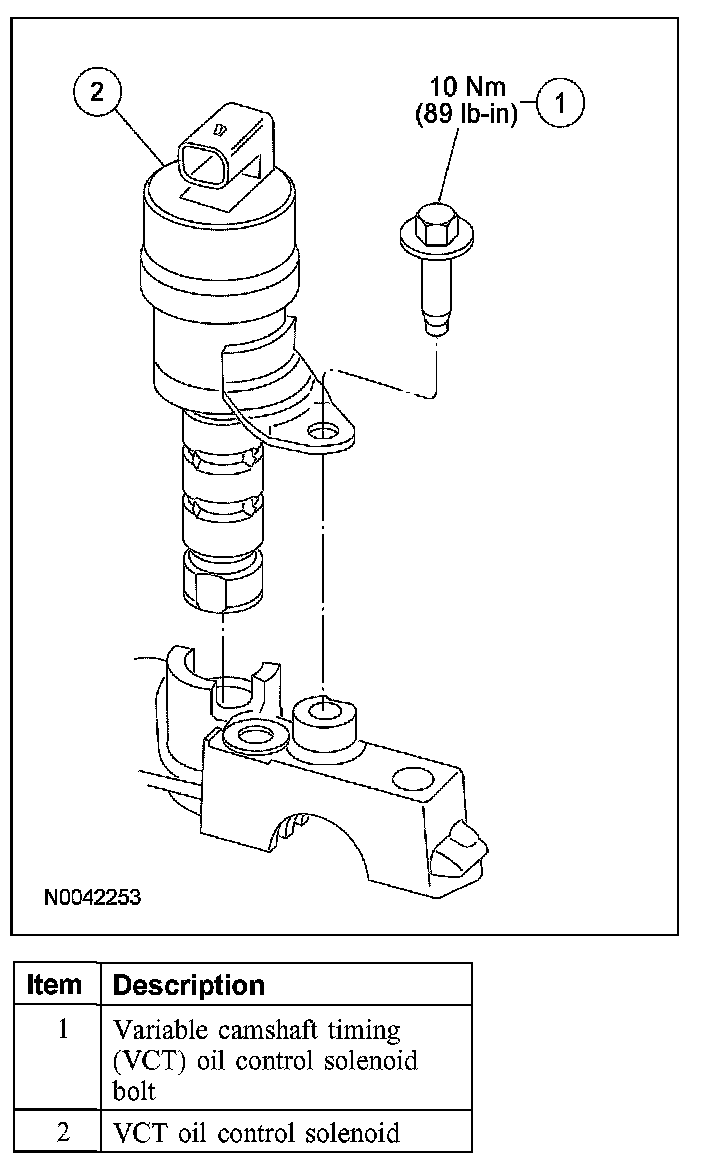 2

10 Nm
(89 lb-in)
1

N0042253

| Item | Description |
|---|---|
| 1 | Variable camshaft timing (VCT) oil control solenoid bolt |
| 2 | VCT oil control solenoid |