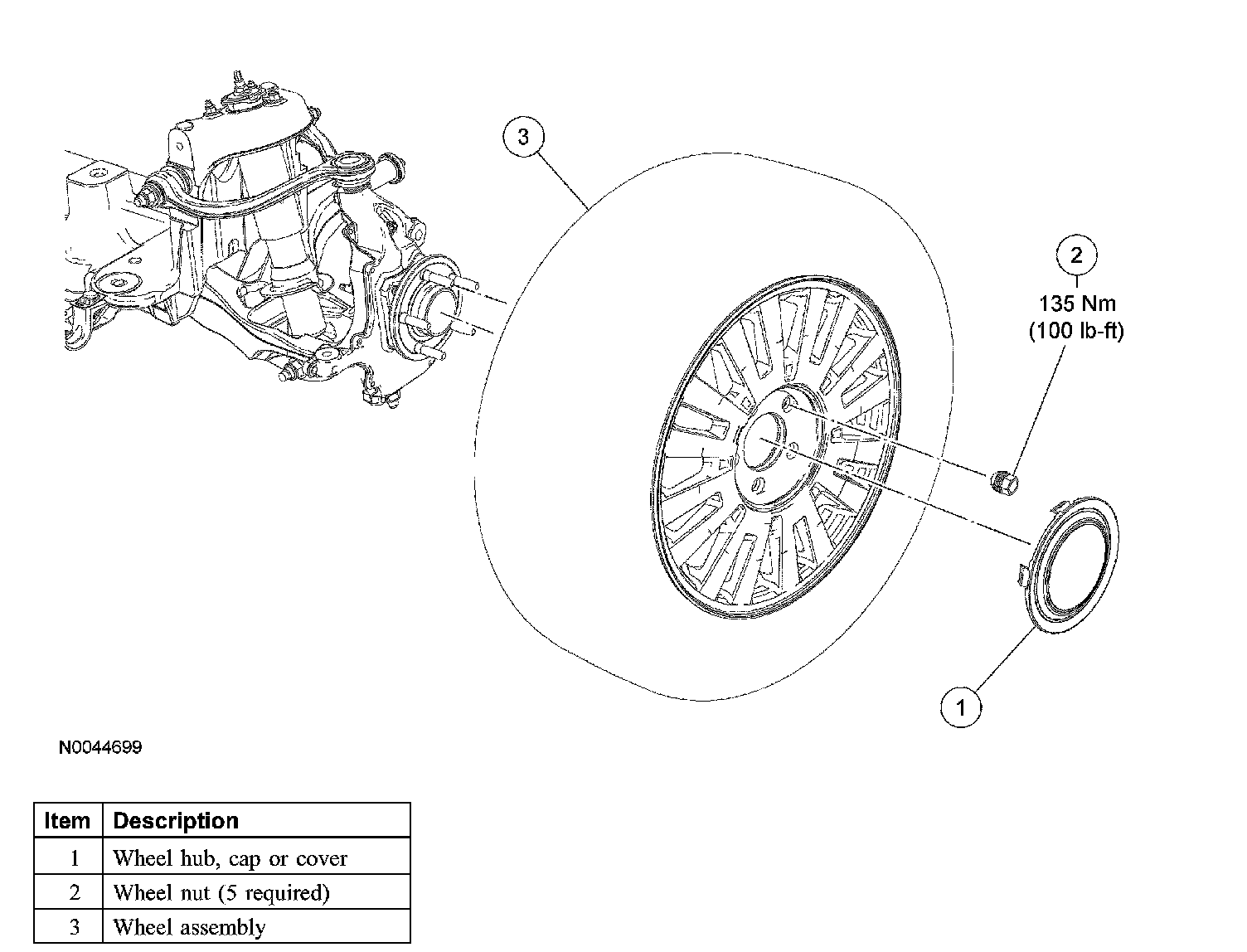 3

2
135 Nm
(100 lb-ft)

1

N0044699

| Item | Description |
|---|---|
| 1 | Wheel hub, cap or cover |
| 2 | Wheel nut (5 required) |
| 3 | Wheel assembly |