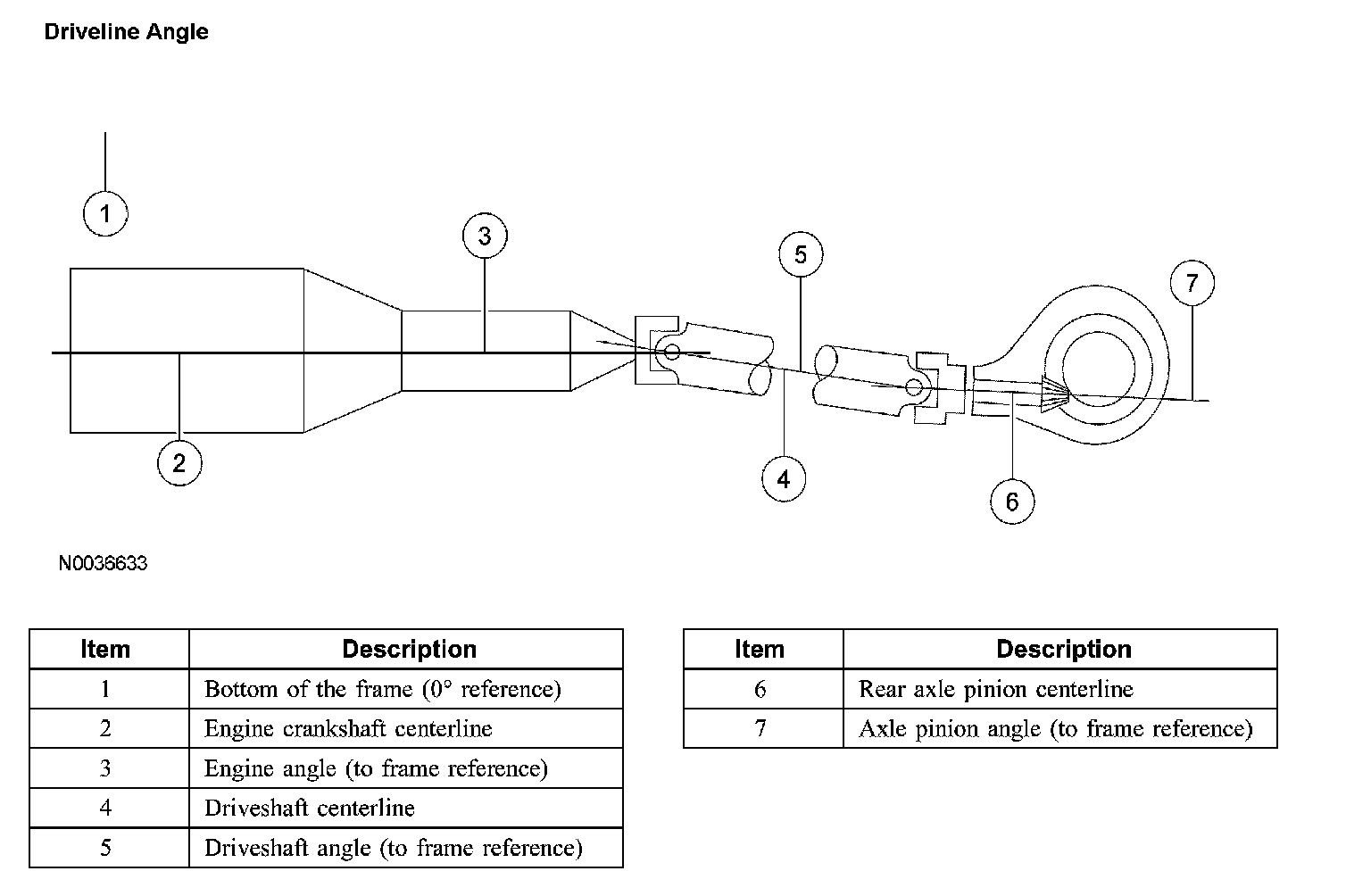 Driveline Angle

1

3

5

7

2

4

6

N0036633

| Item | Description |
|---|---|
| 1 | Bottom of the frame (0° reference) |
| 2 | Engine crankshaft centerline |
| 3 | Engine angle (to frame reference) |
| 4 | Driveshaft centerline |
| 5 | Driveshaft angle (to frame reference) |

| Item | Description |
|---|---|
| 6 | Rear axle pinion centerline |
| 7 | Axle pinion angle (to frame reference) |