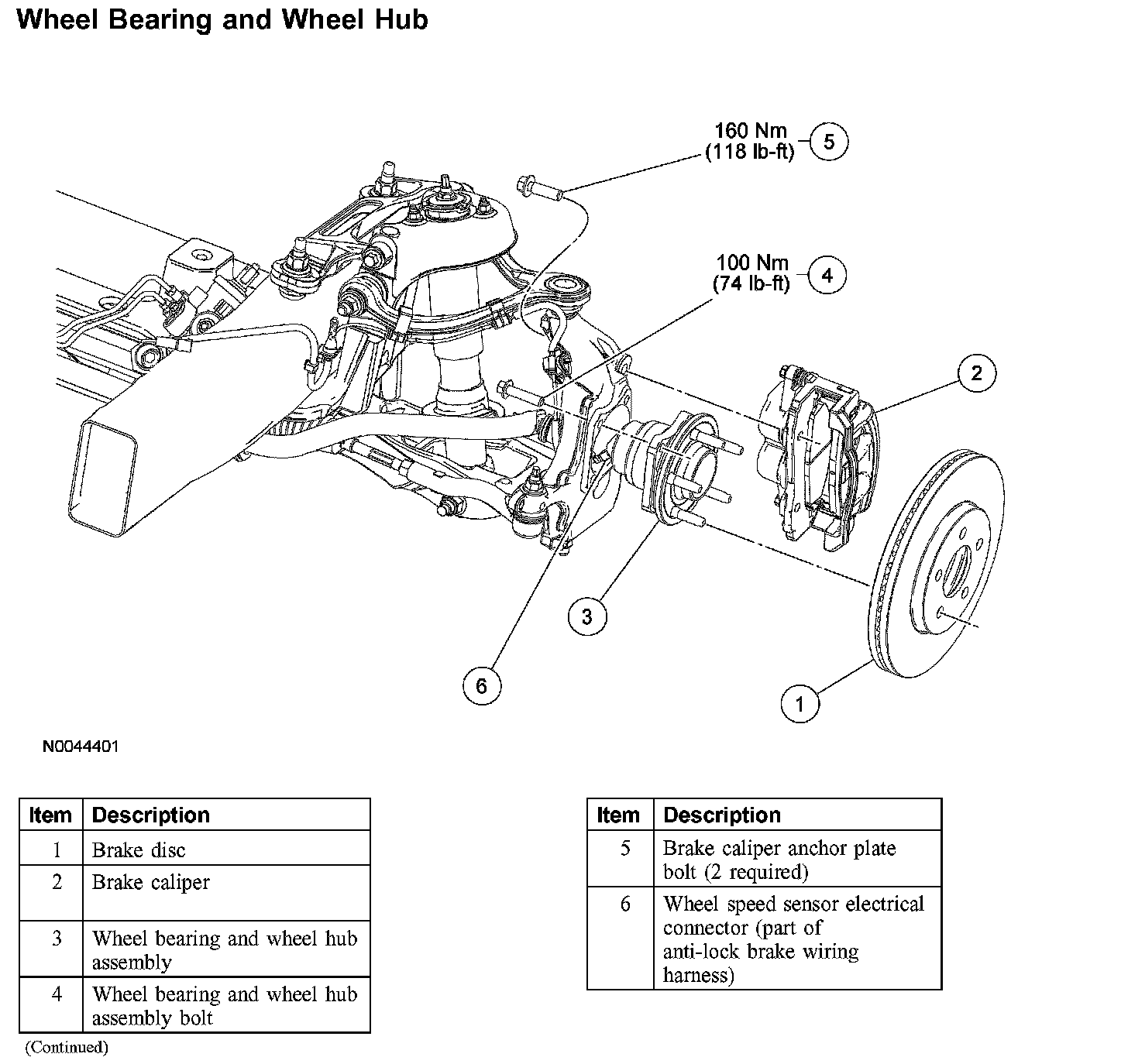 Wheel Bearing and Wheel Hub

160 Nm
(118 lb-ft)
5

100 Nm
(74 lb-ft)
4

2

3

6

1

N0044401

| Item | Description |
|---|---|
| 1 | Brake disc |
| 2 | Brake caliper |
| 3 | Wheel bearing and wheel hub assembly |
| 4 | Wheel bearing and wheel hub assembly bolt |

(Continued)

| Item | Description |
|---|---|
| 5 | Brake caliper anchor plate bolt (2 required) |
| 6 | Wheel speed sensor electrical connector (part of anti-lock brake wiring harness) |