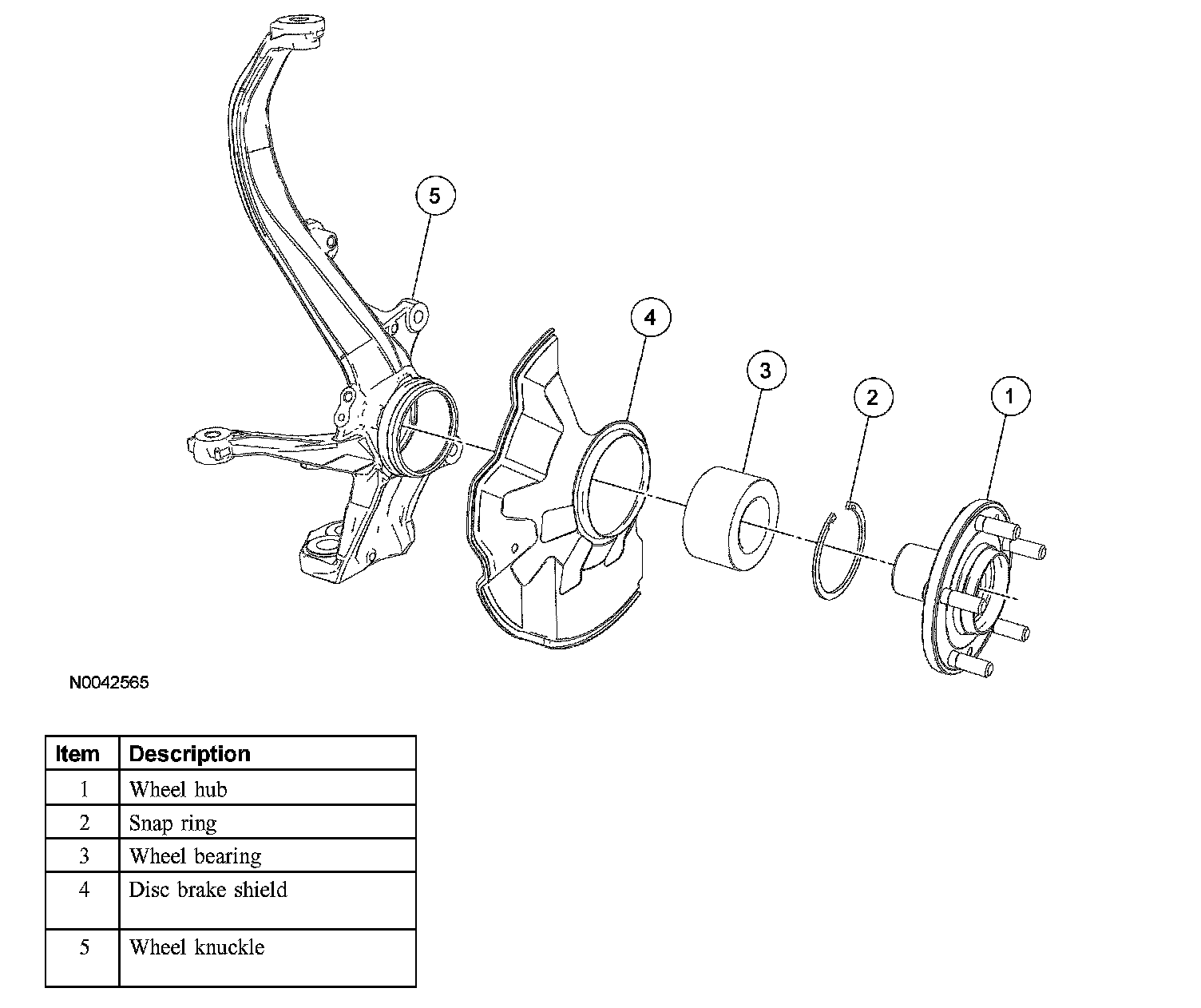 5

4

3

2

1

N0042565

| Item | Description |
|---|---|
| 1 | Wheel hub |
| 2 | Snap ring |
| 3 | Wheel bearing |
| 4 | Disc brake shield |
| 5 | Wheel knuckle |