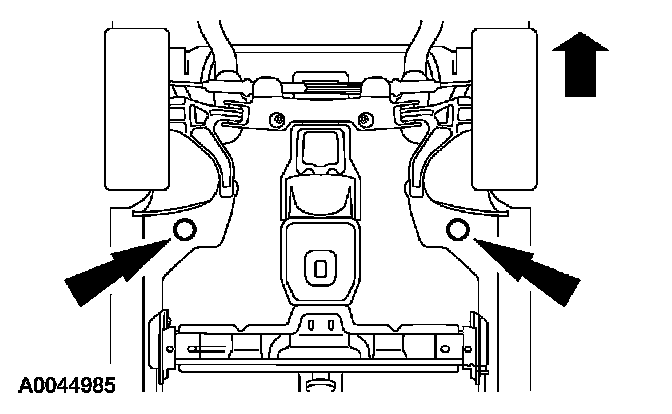 A0044985