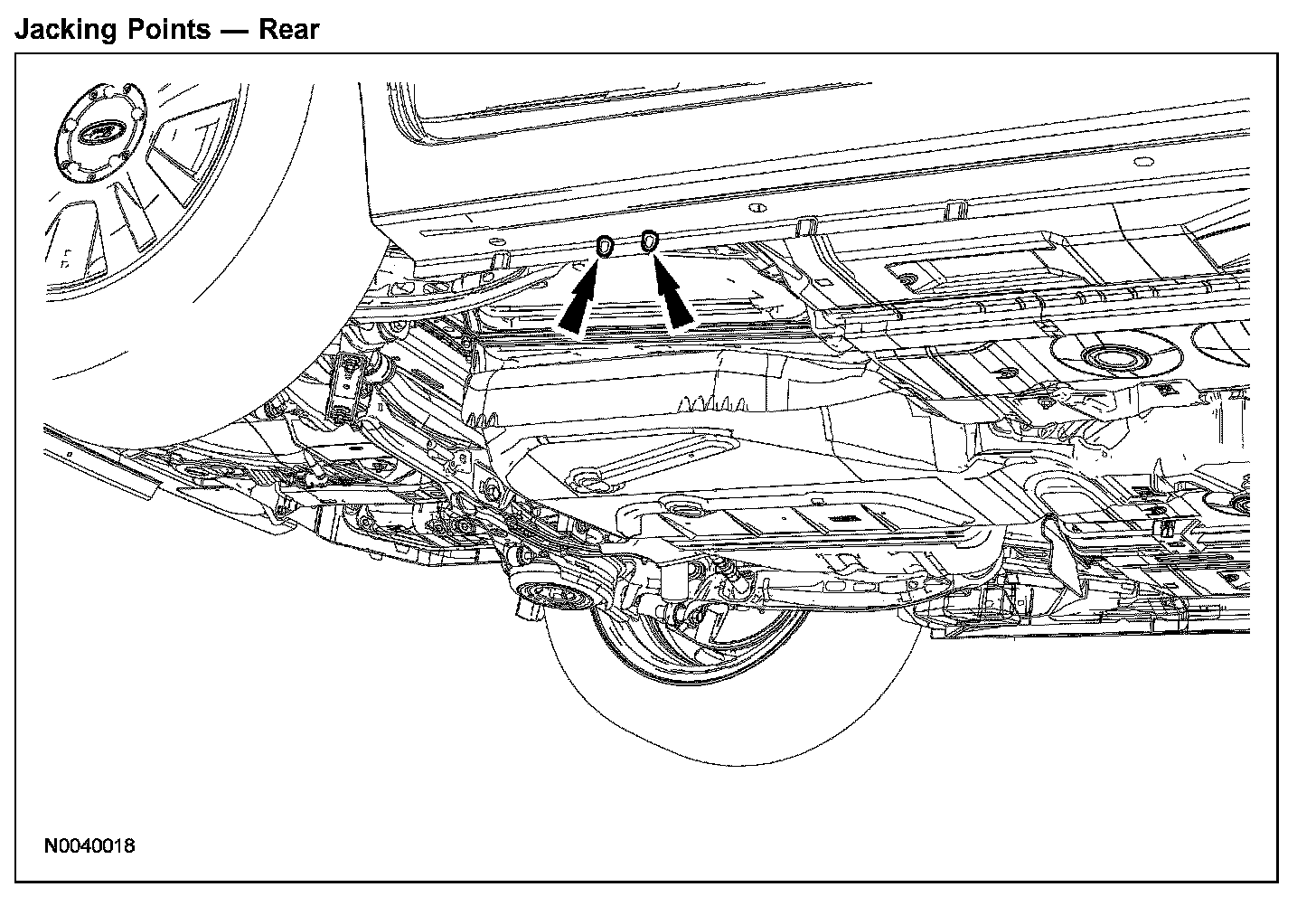 Jacking Points — Rear

N0040018