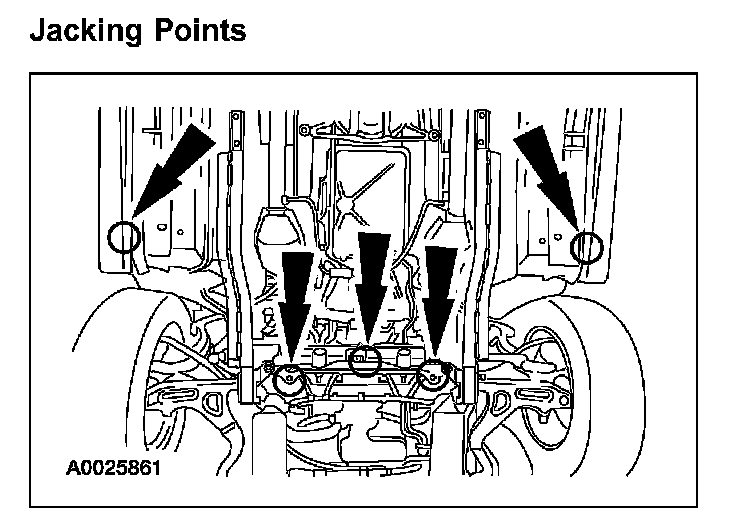 Jacking Points

A0025861