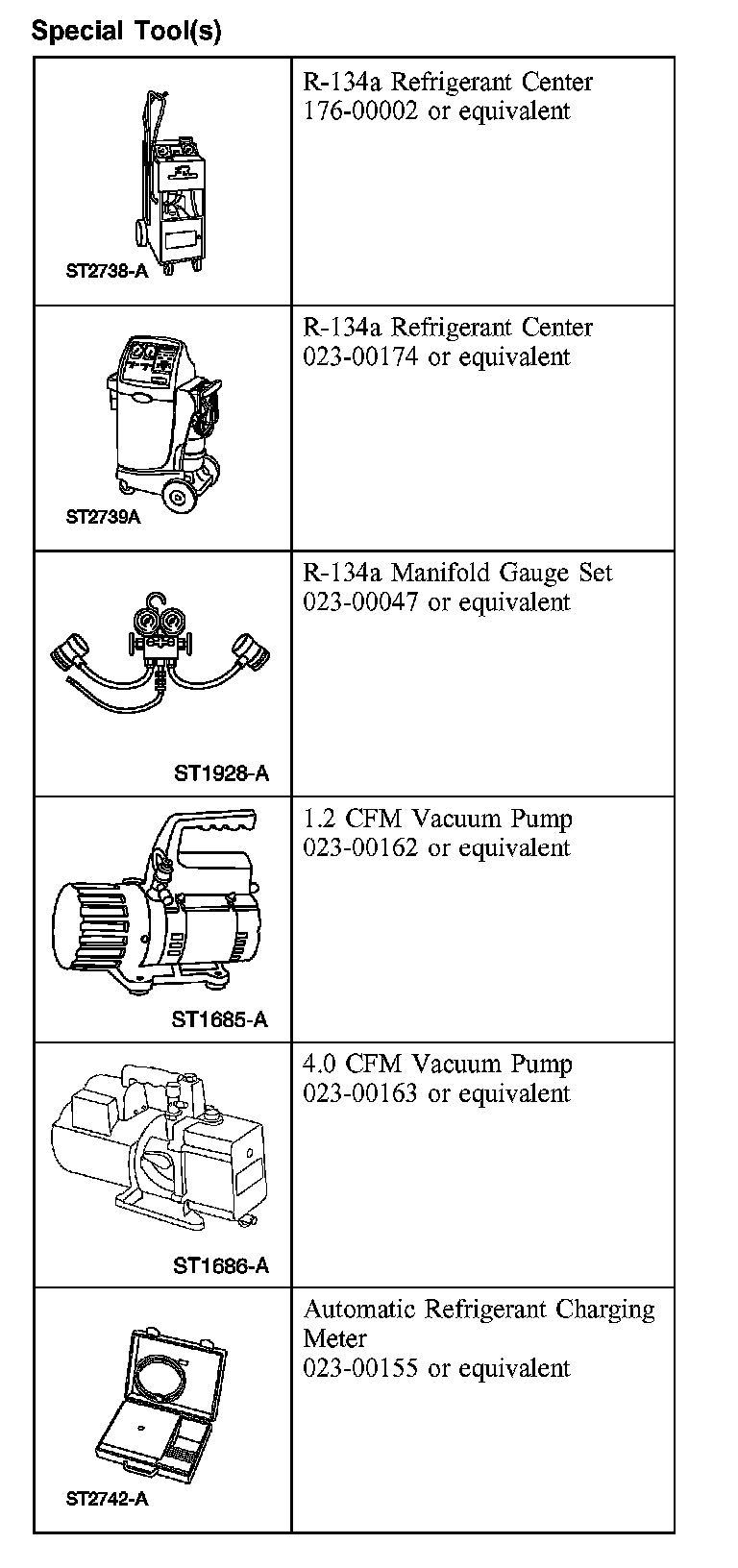 Special Tool(s)

| | |
|---|---|
| ST2738-A | R-134a Refrigerant Center 176-00002 or equivalent |
| ST2739A | R-134a Refrigerant Center 023-00174 or equivalent |
| ST1928-A | R-134a Manifold Gauge Set 023-00047 or equivalent |
| ST1685-A | 1.2 CFM Vacuum Pump 023-00162 or equivalent |
| ST1686-A | 4.0 CFM Vacuum Pump 023-00163 or equivalent |
| ST2742-A | Automatic Refrigerant Charging Meter 023-00155 or equivalent |