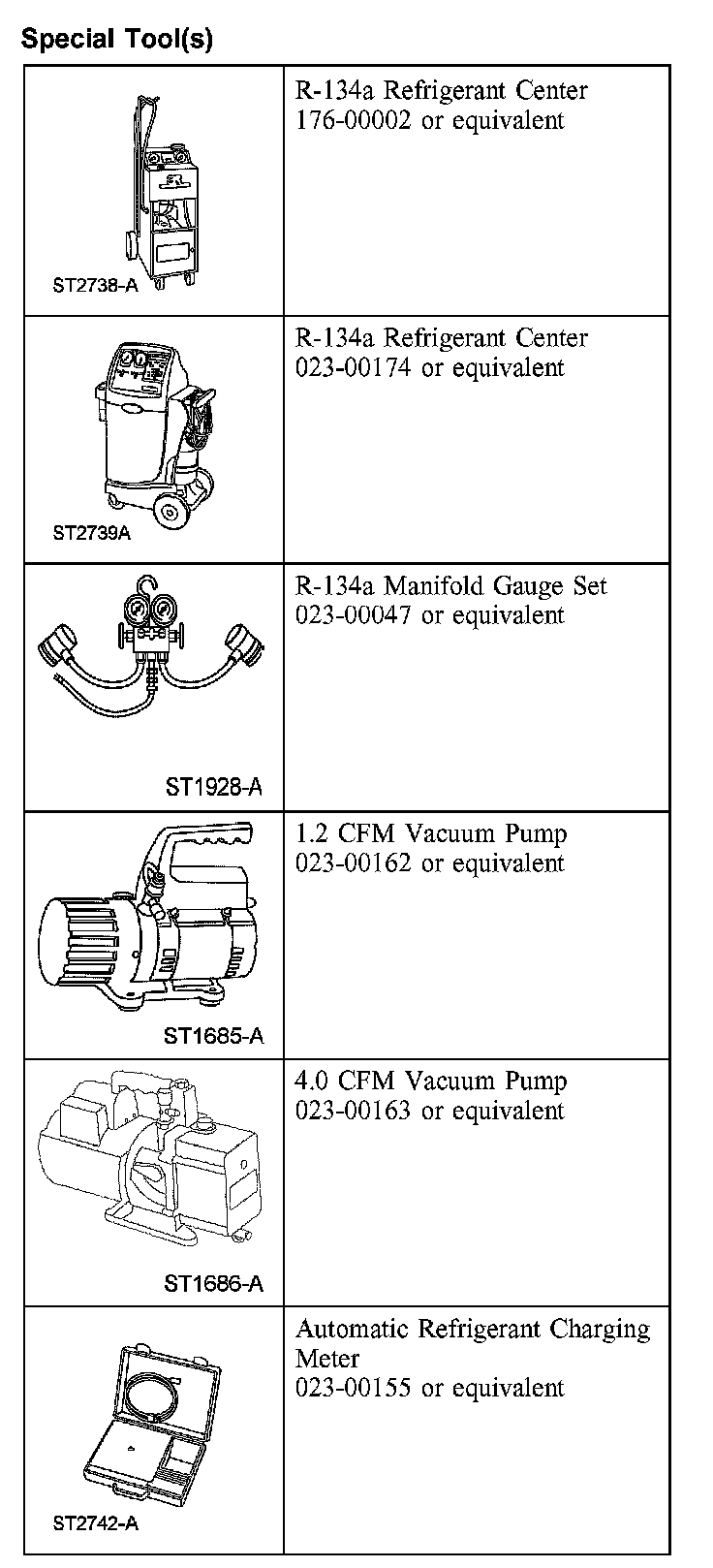 Special Tool(s)

| | |
|---|---|
| ST2738-A | R-134a Refrigerant Center 176-00002 or equivalent |
| ST2739A | R-134a Refrigerant Center 023-00174 or equivalent |
| ST1928-A | R-134a Manifold Gauge Set 023-00047 or equivalent |
| ST1685-A | 1.2 CFM Vacuum Pump 023-00162 or equivalent |
| ST1686-A | 4.0 CFM Vacuum Pump 023-00163 or equivalent |
| ST2742-A | Automatic Refrigerant Charging Meter 023-00155 or equivalent |