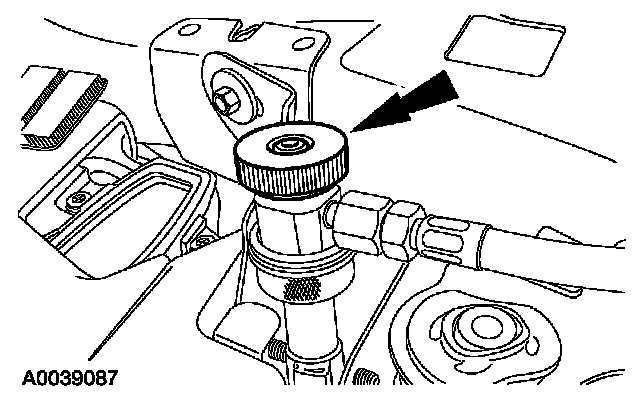 A0039087