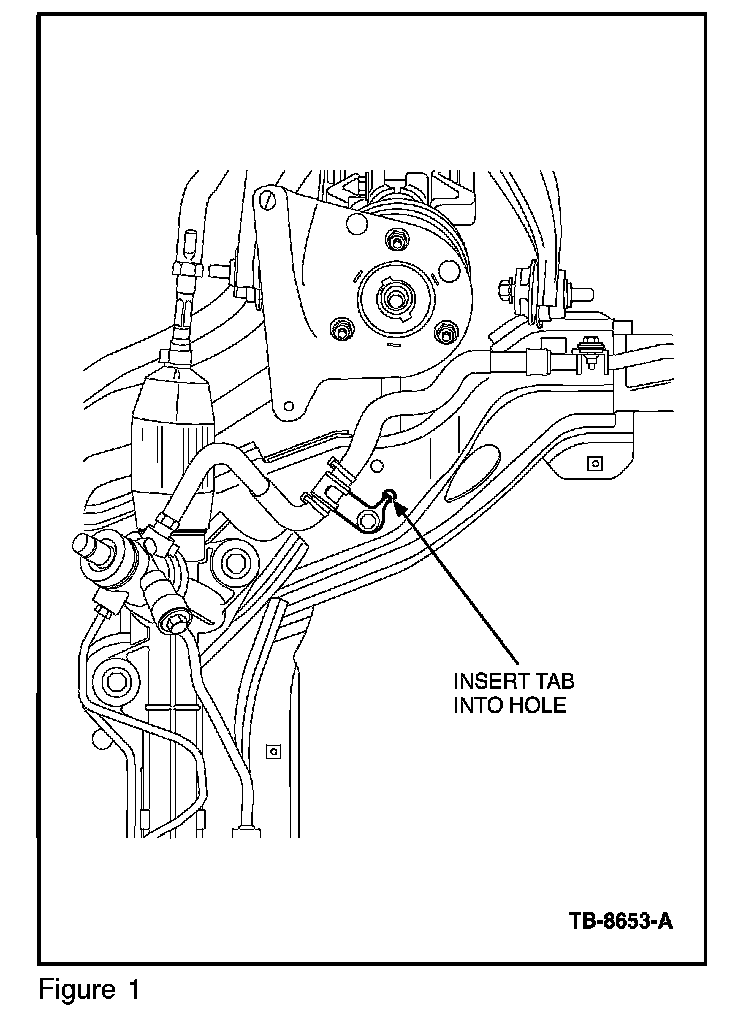 INSERT TAB
INTO HOLE

TB-8653-A

Figure 1