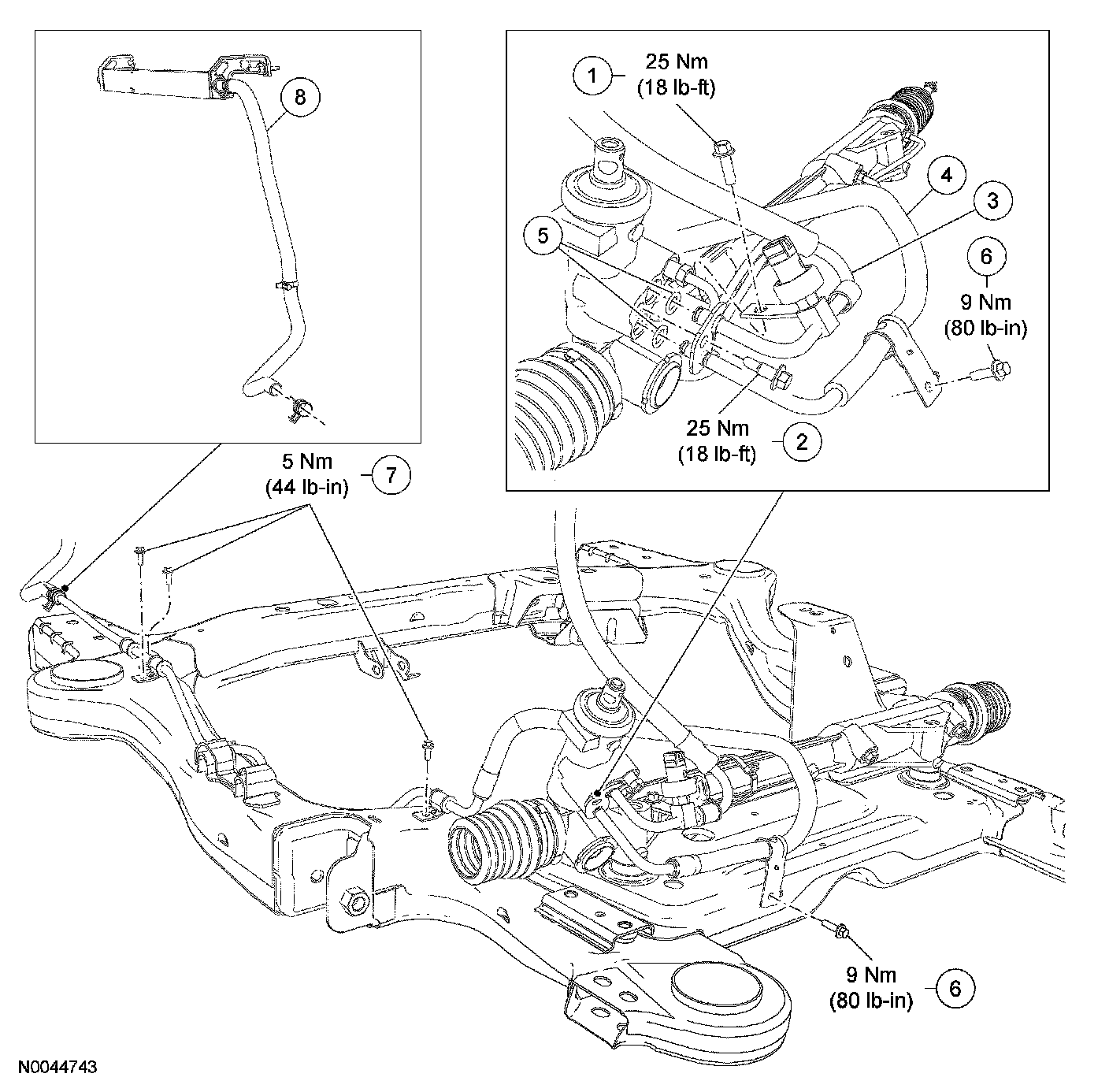 8

1 25 Nm (18 lb-ft)

4

3

5

6 9 Nm (80 lb-in)

25 Nm (18 lb-ft) 2

5 Nm (44 lb-in) 7

9 Nm (80 lb-in) 6

N0044743