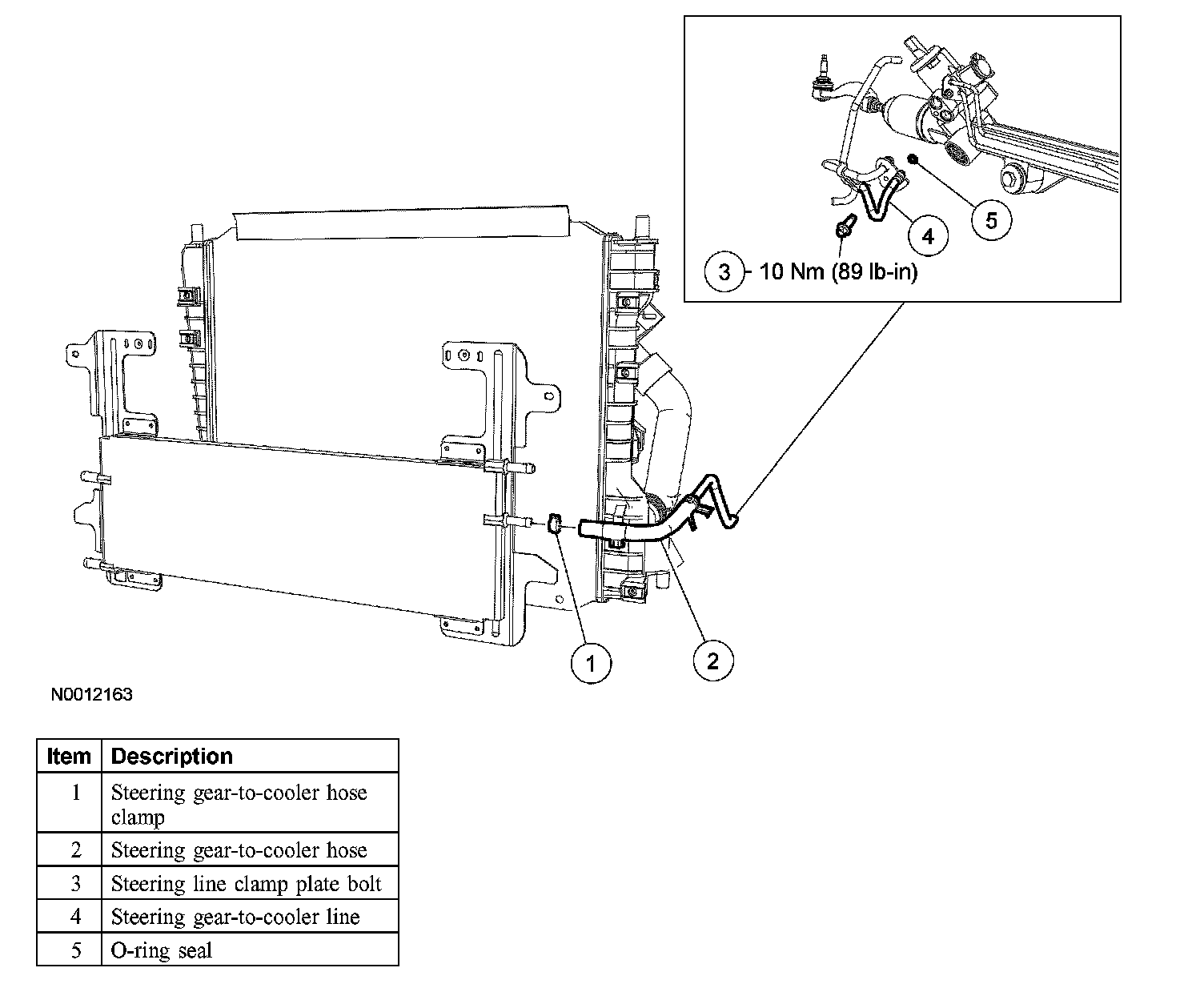 4

5

3 - 10 Nm (89 lb-in)

1

2

N0012163

| Item | Description |
|---|---|
| 1 | Steering gear-to-cooler hose clamp |
| 2 | Steering gear-to-cooler hose |
| 3 | Steering line clamp plate bolt |
| 4 | Steering gear-to-cooler line |
| 5 | O-ring seal |