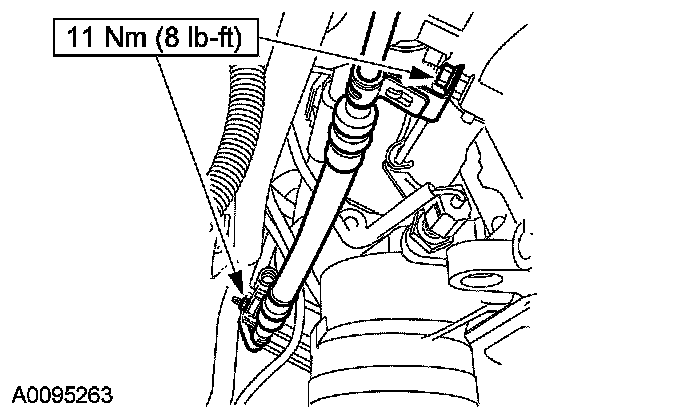 11 Nm (8 lb-ft)

A0095263