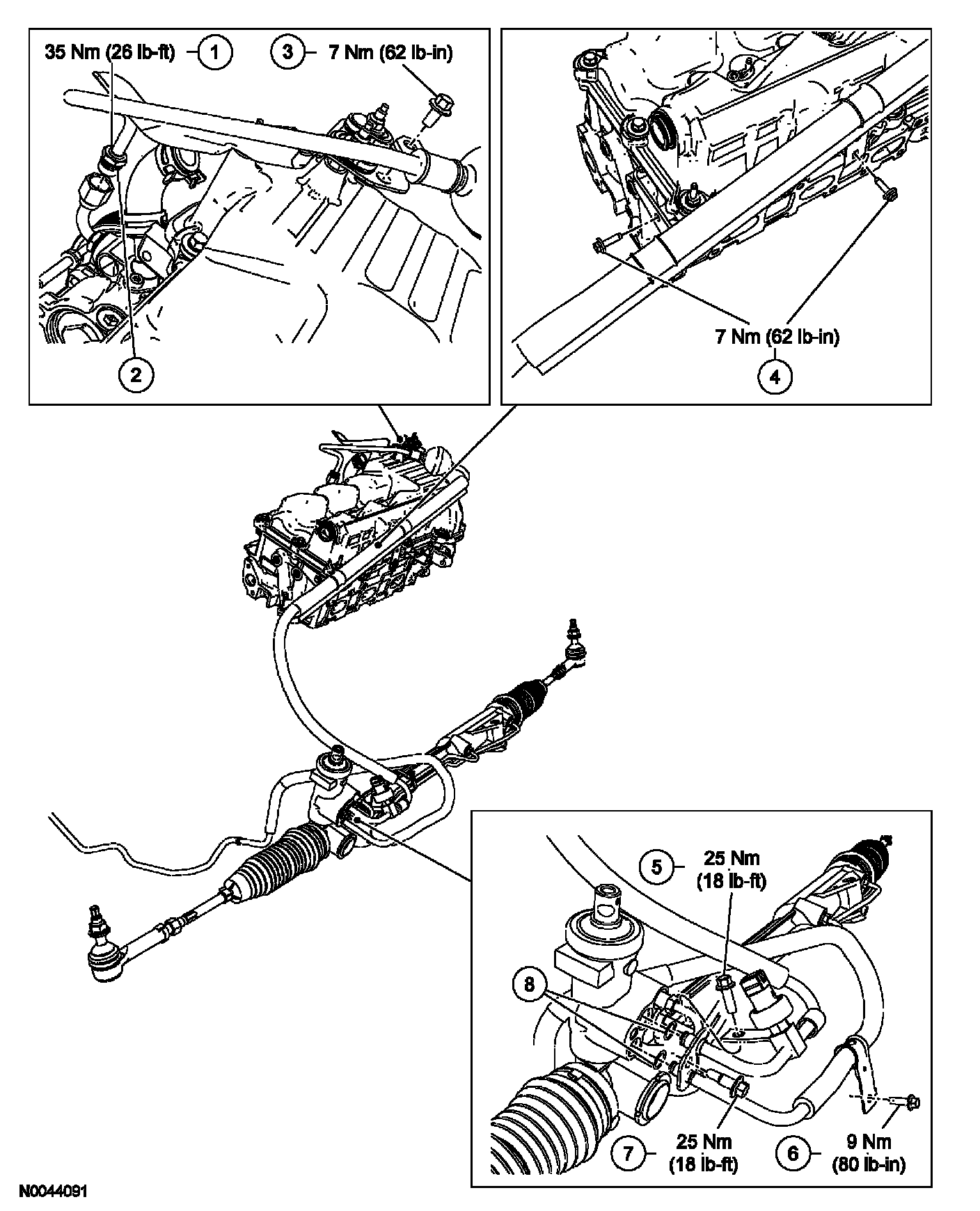 35 Nm (26 lb-ft) 1
3 7 Nm (62 lb-in)
2

7 Nm (62 lb-in)
4

5 25 Nm (18 lb-ft)
8
7 25 Nm (18 lb-ft)
6 9 Nm (80 lb-in)

N0044091