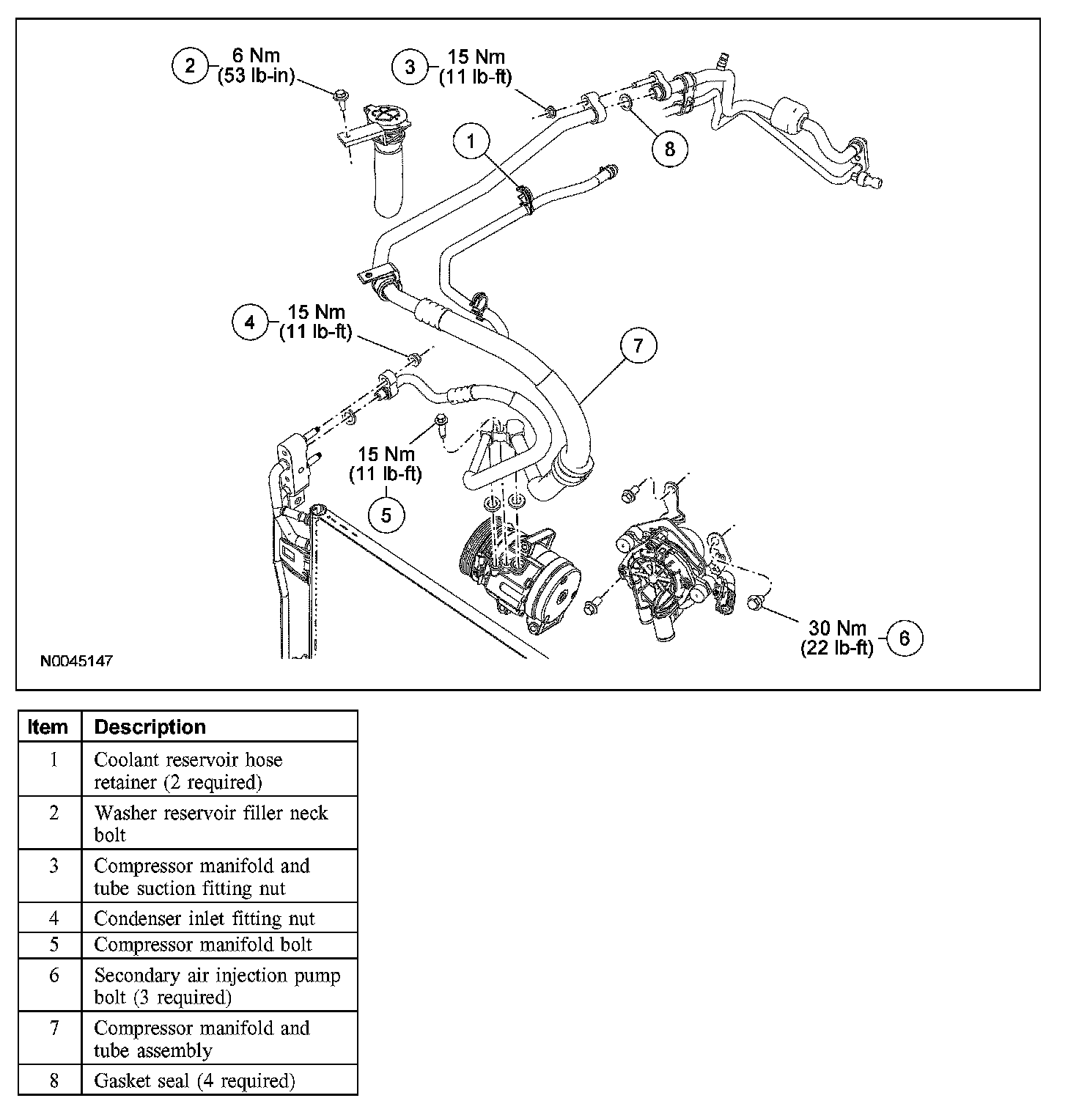 2 6 Nm (53 lb-in)

3 15 Nm (11 lb-ft)

1

8

4 15 Nm (11 lb-ft)

7

15 Nm (11 lb-ft)

5

30 Nm (22 lb-ft) 6

N0045147

| Item | Description |
|---|---|
| 1 | Coolant reservoir hose retainer (2 required) |
| 2 | Washer reservoir filler neck bolt |
| 3 | Compressor manifold and tube suction fitting nut |
| 4 | Condenser inlet fitting nut |
| 5 | Compressor manifold bolt |
| 6 | Secondary air injection pump bolt (3 required) |
| 7 | Compressor manifold and tube assembly |
| 8 | Gasket seal (4 required) |