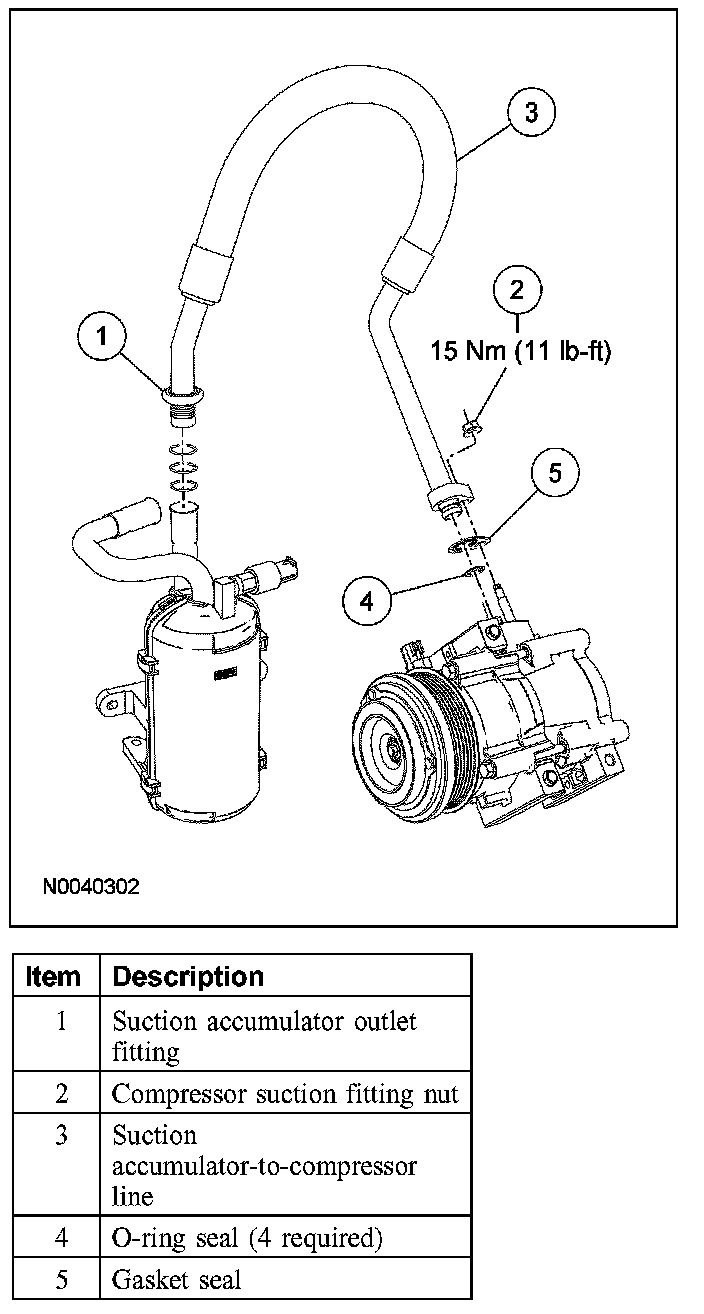 3

2

15 Nm (11 lb-ft)

1

5

4

N0040302

| Item | Description |
|---|---|
| 1 | Suction accumulator outlet fitting |
| 2 | Compressor suction fitting nut |
| 3 | Suction accumulator-to-compressor line |
| 4 | O-ring seal (4 required) |
| 5 | Gasket seal |