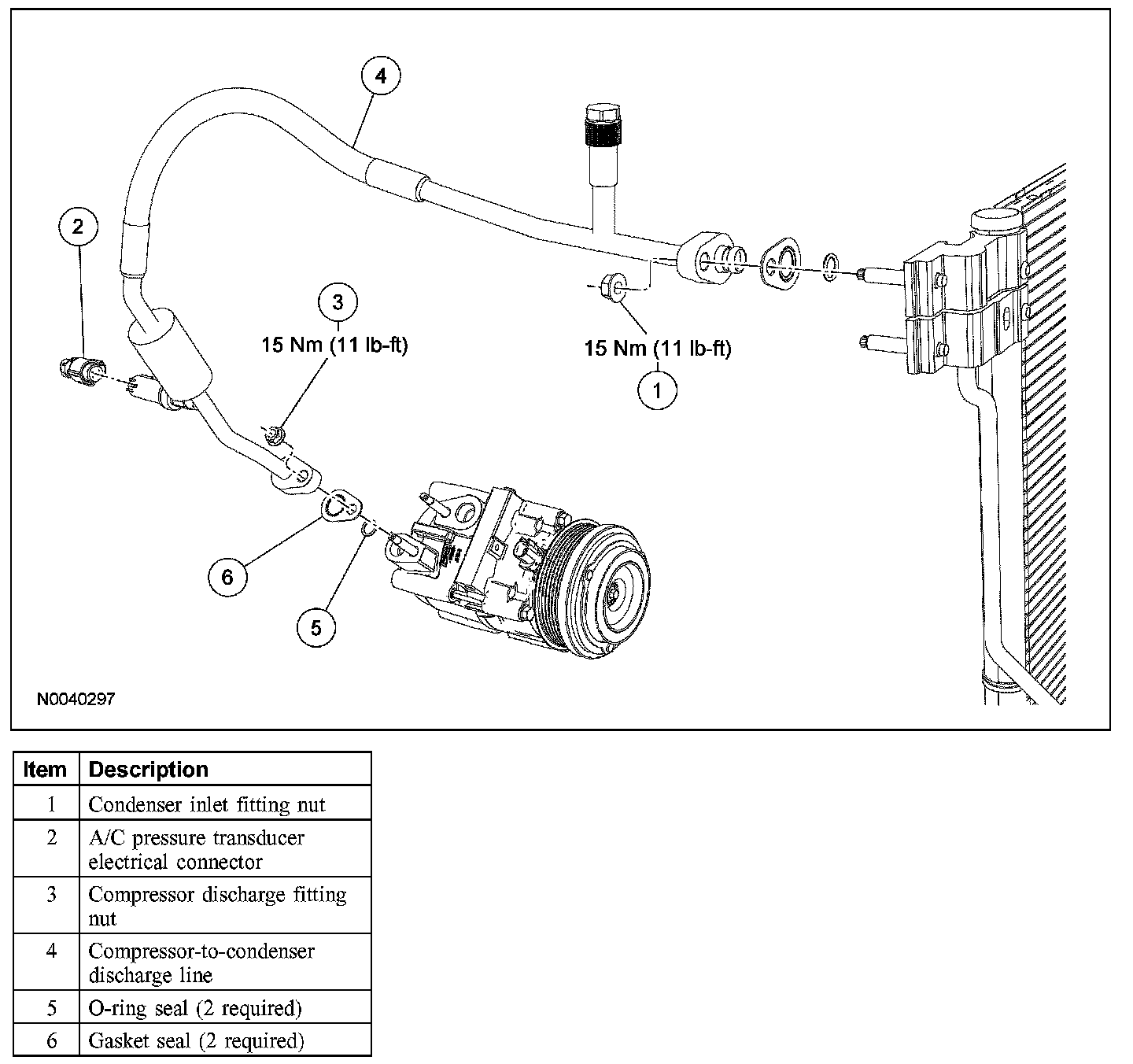 4

2

3

15 Nm (11 lb-ft)

15 Nm (11 lb-ft)

1

6

5

N0040297

| Item | Description |
|---|---|
| 1 | Condenser inlet fitting nut |
| 2 | A/C pressure transducer electrical connector |
| 3 | Compressor discharge fitting nut |
| 4 | Compressor-to-condenser discharge line |
| 5 | O-ring seal (2 required) |
| 6 | Gasket seal (2 required) |