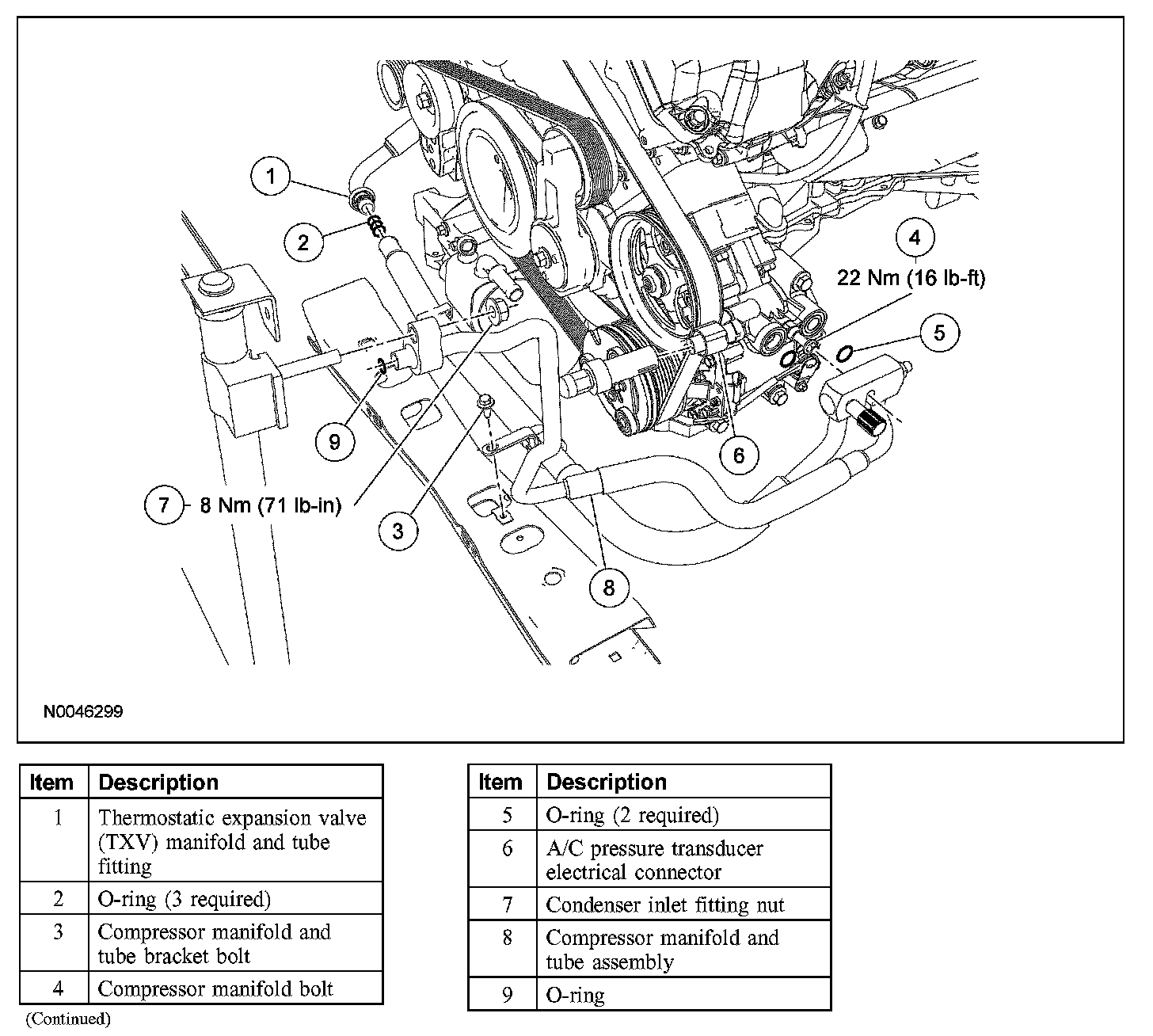 1

2

4

22 Nm (16 lb-ft)

5

9

6

7 8 Nm (71 lb-in)

3

8

N0046299

| Item | Description |
|---|---|
| 1 | Thermostatic expansion valve (TXV) manifold and tube fitting |
| 2 | O-ring (3 required) |
| 3 | Compressor manifold and tube bracket bolt |
| 4 | Compressor manifold bolt |

(Continued)

| Item | Description |
|---|---|
| 5 | O-ring (2 required) |
| 6 | A/C pressure transducer electrical connector |
| 7 | Condenser inlet fitting nut |
| 8 | Compressor manifold and tube assembly |
| 9 | O-ring |